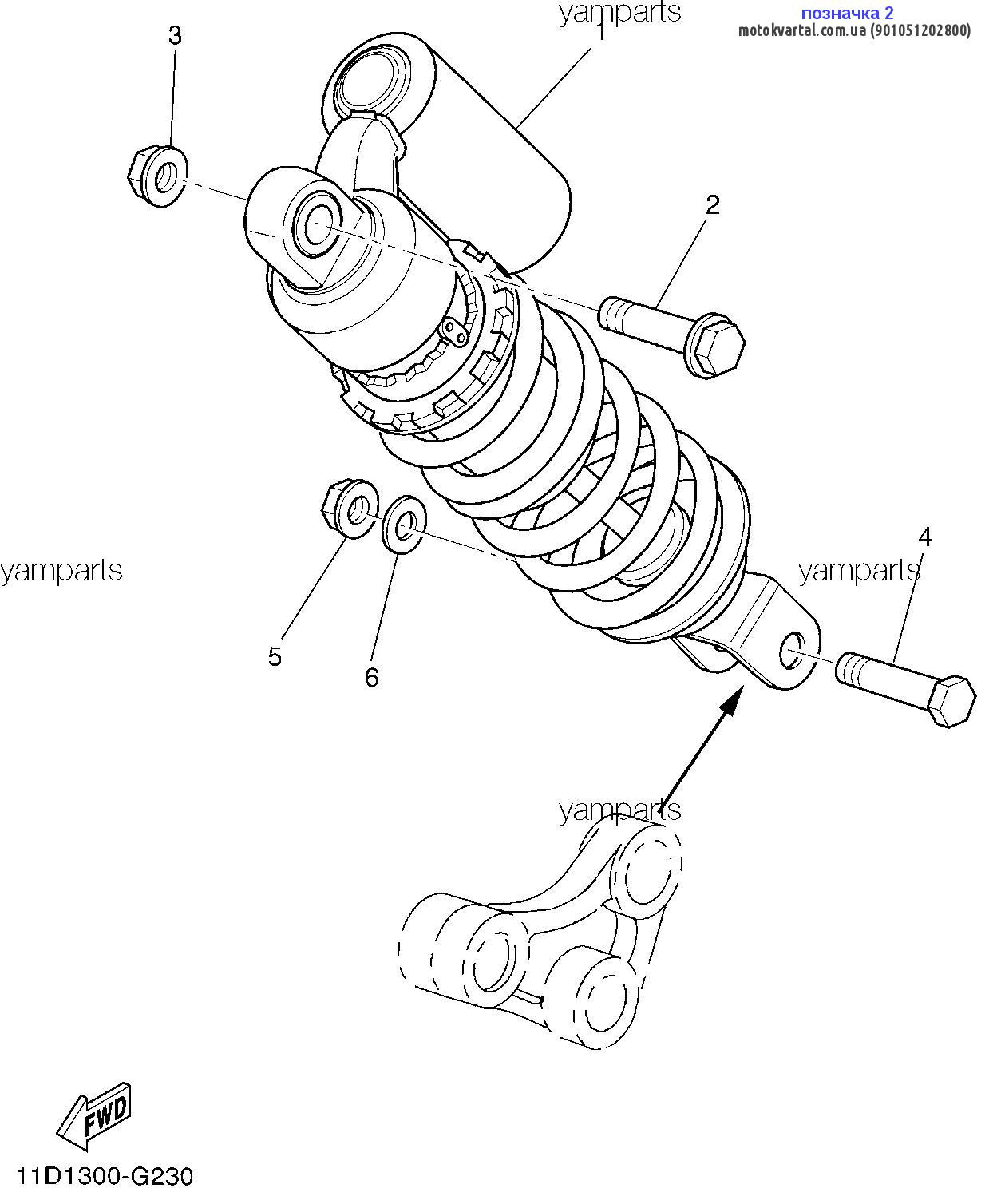 yamparts
позначка 2
motokvartal.com.ua (901051202800)
1
3
2
yamparts
4
yamparts
5
6
yamparts
FWD
11D1300-G230