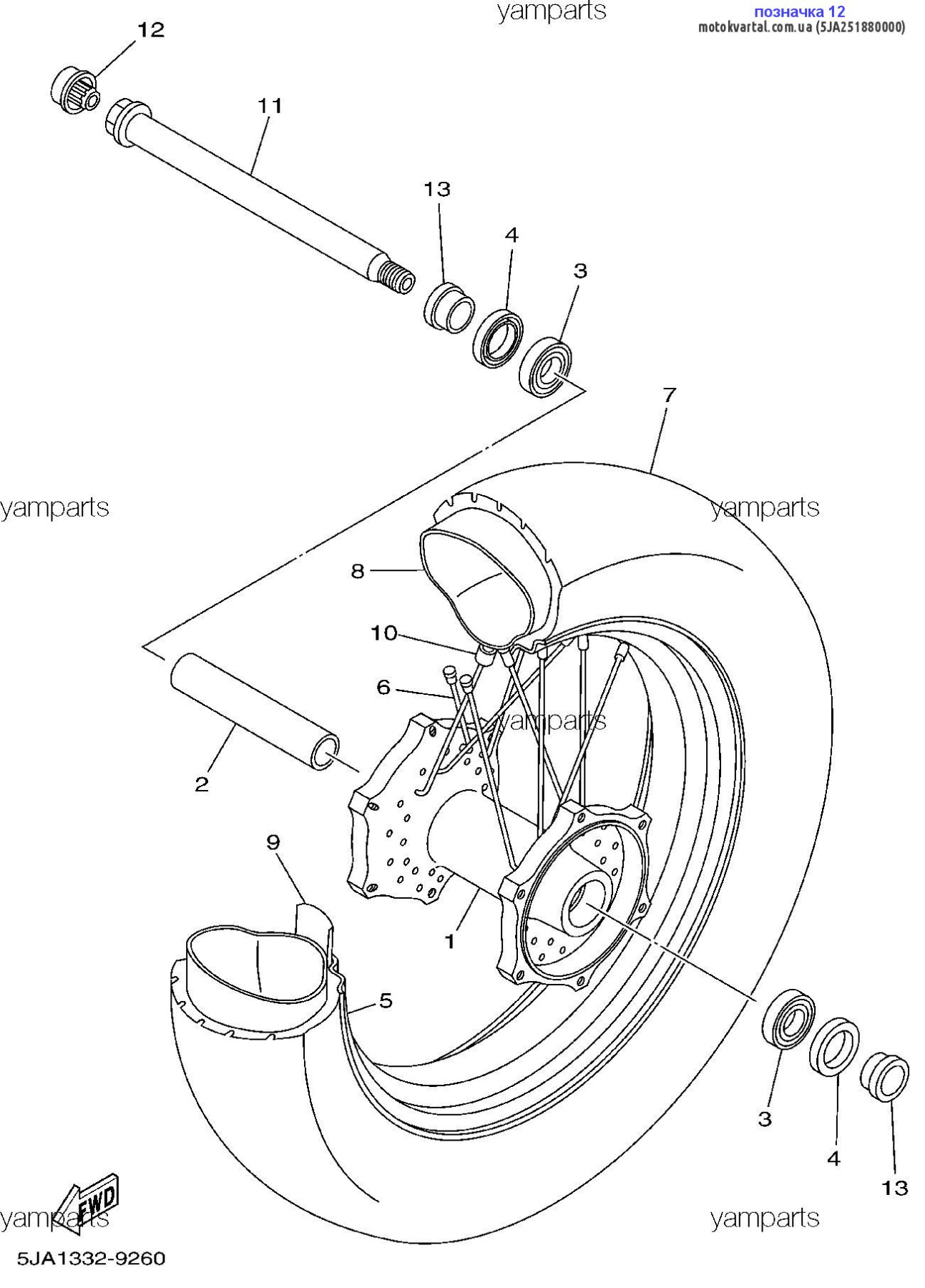 yamparts
позначка 12
motokvartal.com.ua (5JA251880000)

12
11
13
4
3
7
yamparts
yamparts
8
10
6
yamparts
2
9
1
5
3
4
13
FWD
yamparts
yamparts
5JA1332-9260