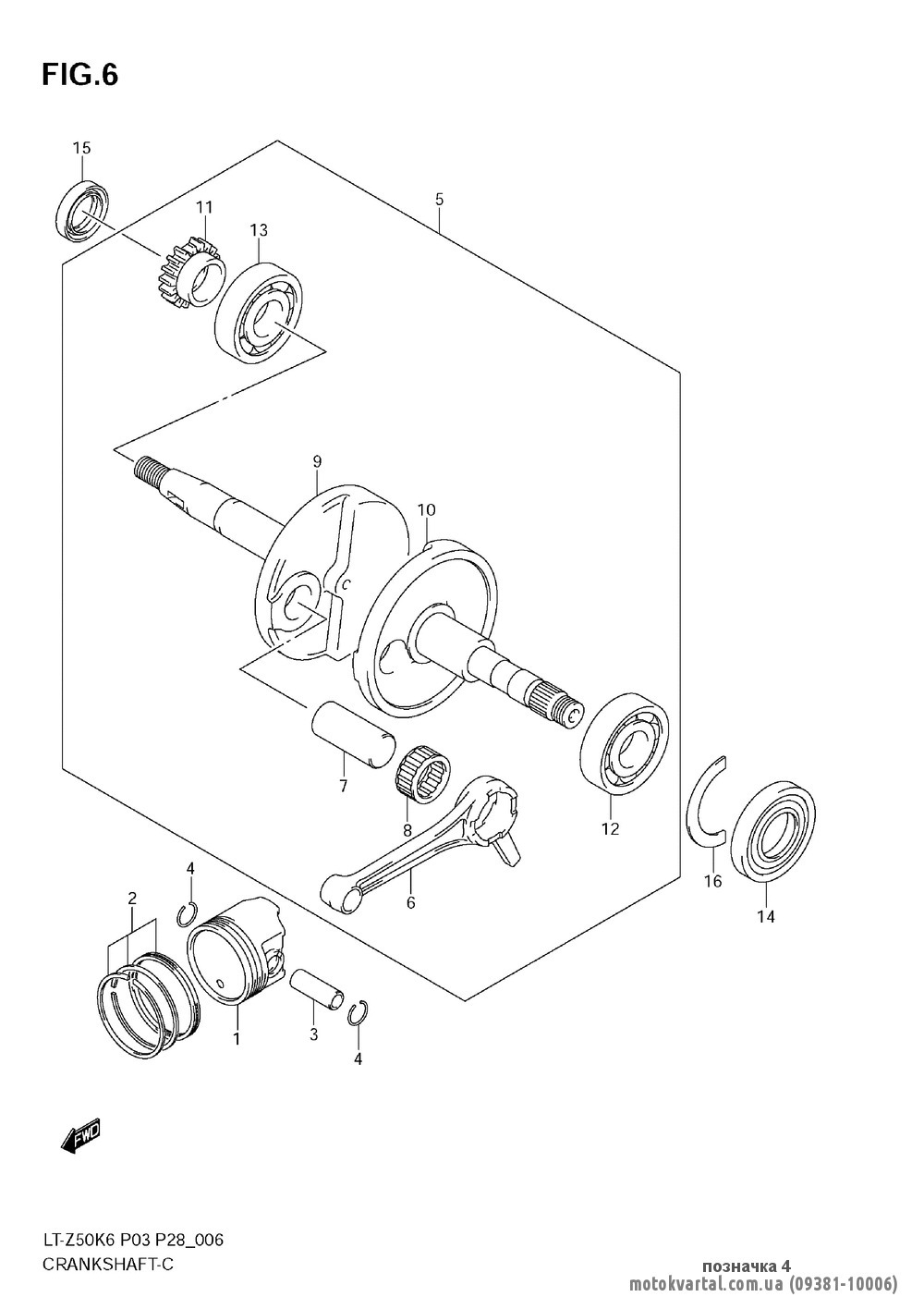 FIG.6

15

11

13

5

9

10

7

8

6

12

16

14

4

2

1

3

4

FWD

LT-Z50K6 P03 P28_006
CRANKSHAFT-C

позначка 4
motokvartal.com.ua (09381-10006)