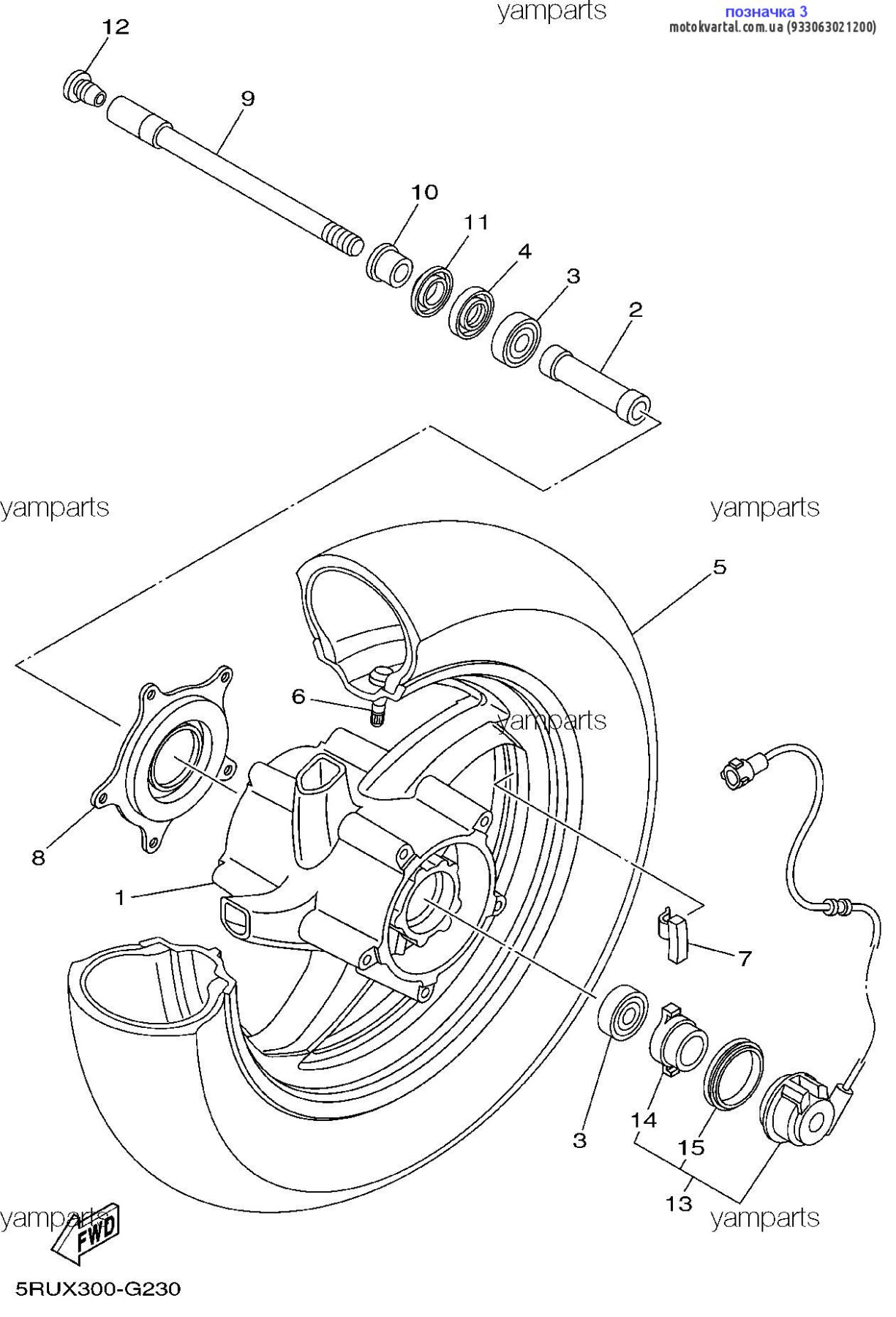 yamparts

позначка 3
motokvartal.com.ua (933063021200)

12

9

10

11

4

3

2

yamparts

yamparts

5

6

yamparts

8

1

7

3

14

15

13

yamparts

yamparts

FWD

5RUX300-G230