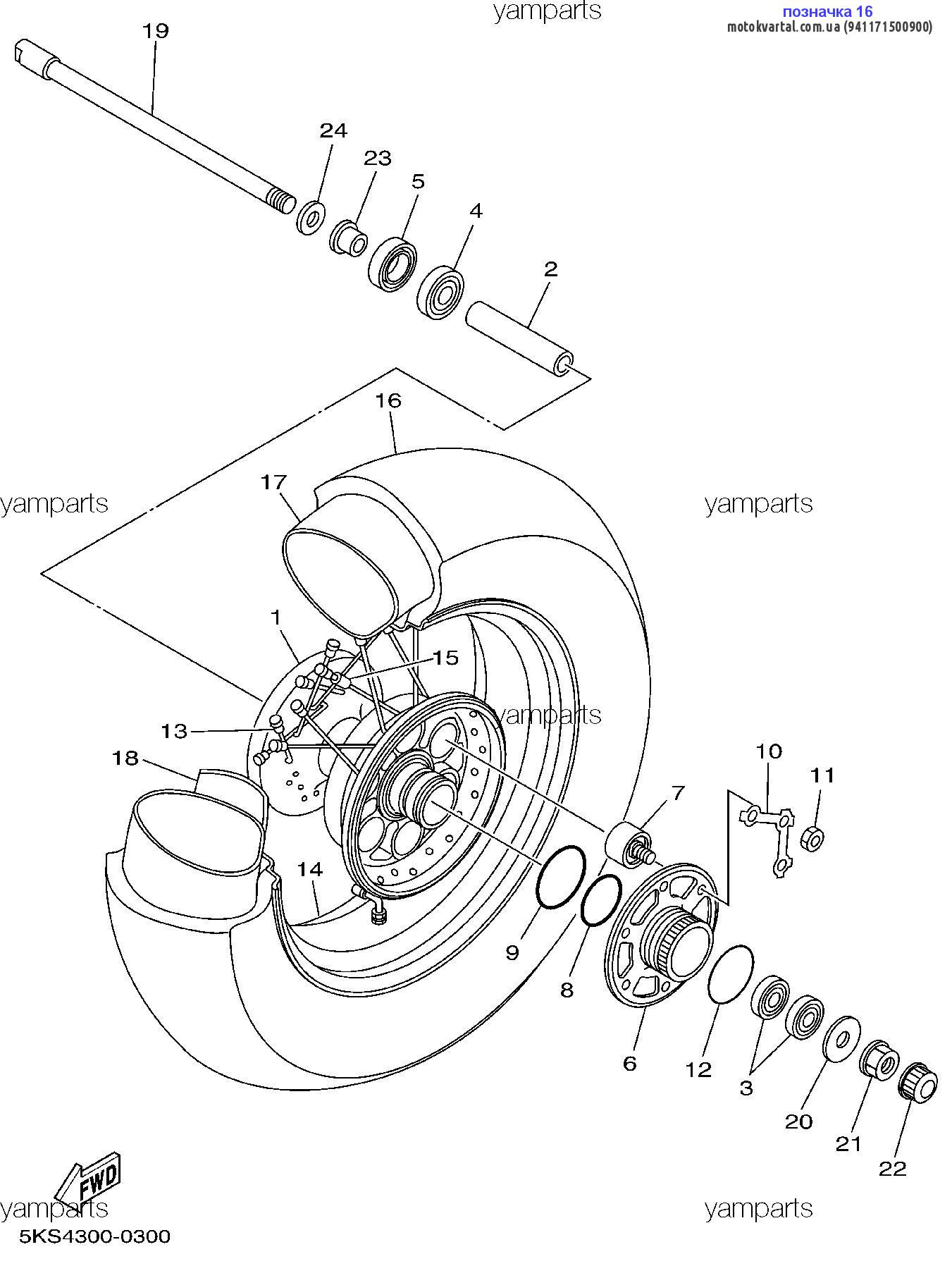 yamparts

позначка 16
motokvartal.com.ua (941171500900)

19
24
23
5
4
2
16
17
yamparts
yamparts
1
15
yamparts
13
18
10
11
7
14
9
8
6
12
3
20
21
22
FWD
yamparts
yamparts
5KS4300-0300