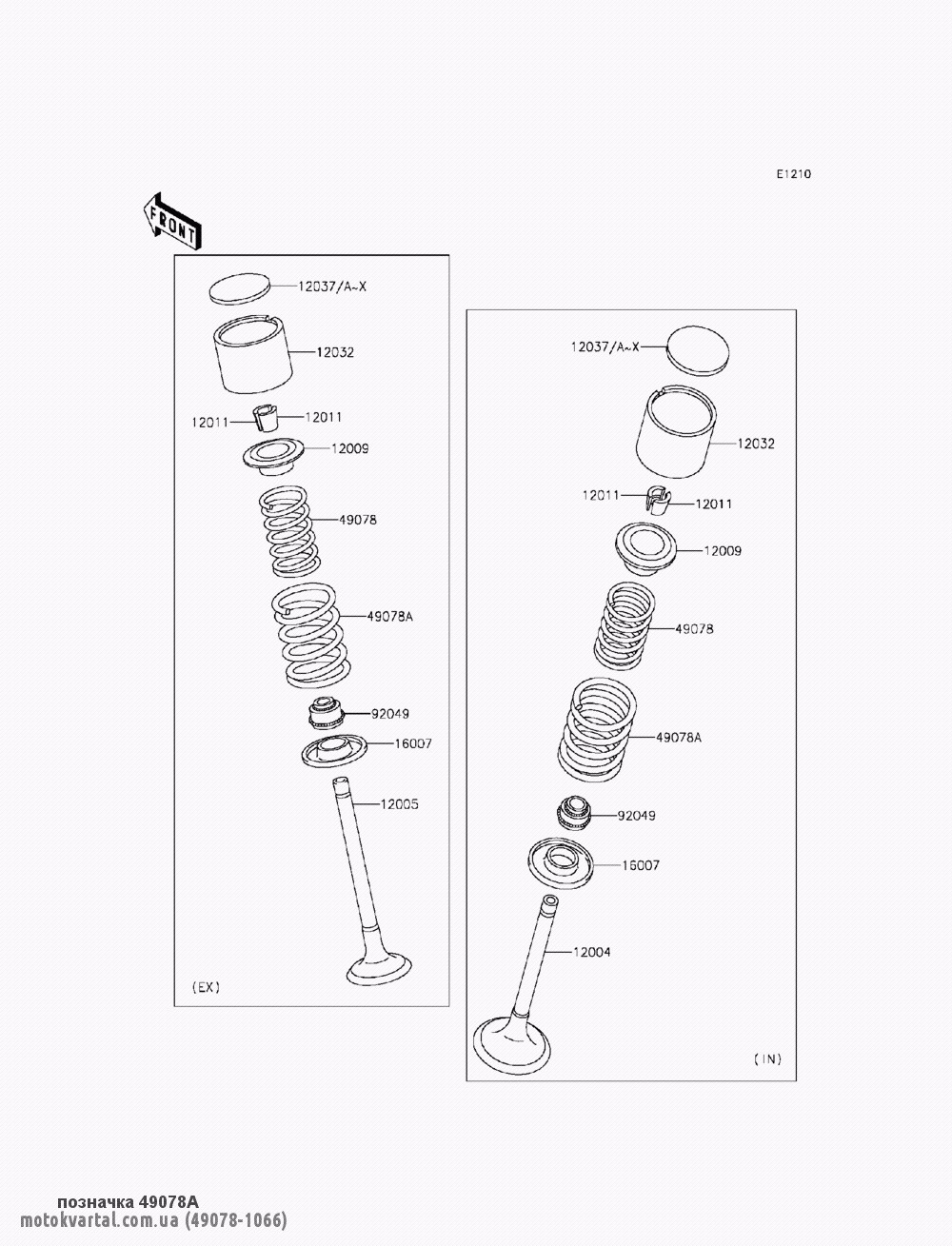 E1210

FRONT

12037/A~X

12032

12011

12011

12009

49078

49078A

92049

16007

12005

(EX)

12037/A~X

12032

12011

12011

12009

49078

49078A

92049

16007

12004

(IN)

позначка 49078A
motokvartal.com.ua (49078-1066)