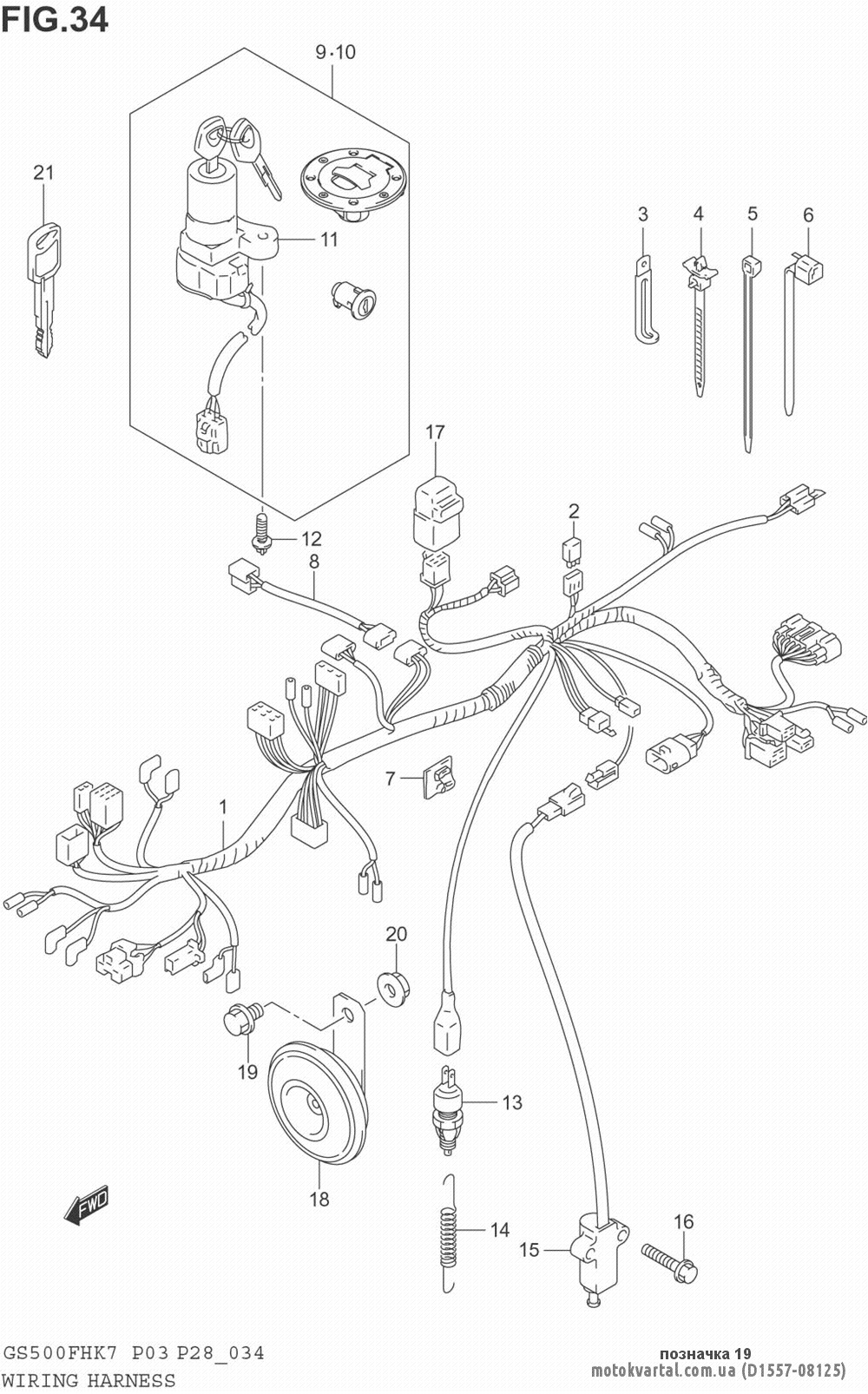 FIG.34

9·10

21

11

3

4

5

6

17

2

12

8

7

1

20

19

13

18

FWD

14

15

16

GS500FHK7 P03 P28_034
WIRING HARNESS

позначка 19
motokvartal.com.ua (D1557-08125)