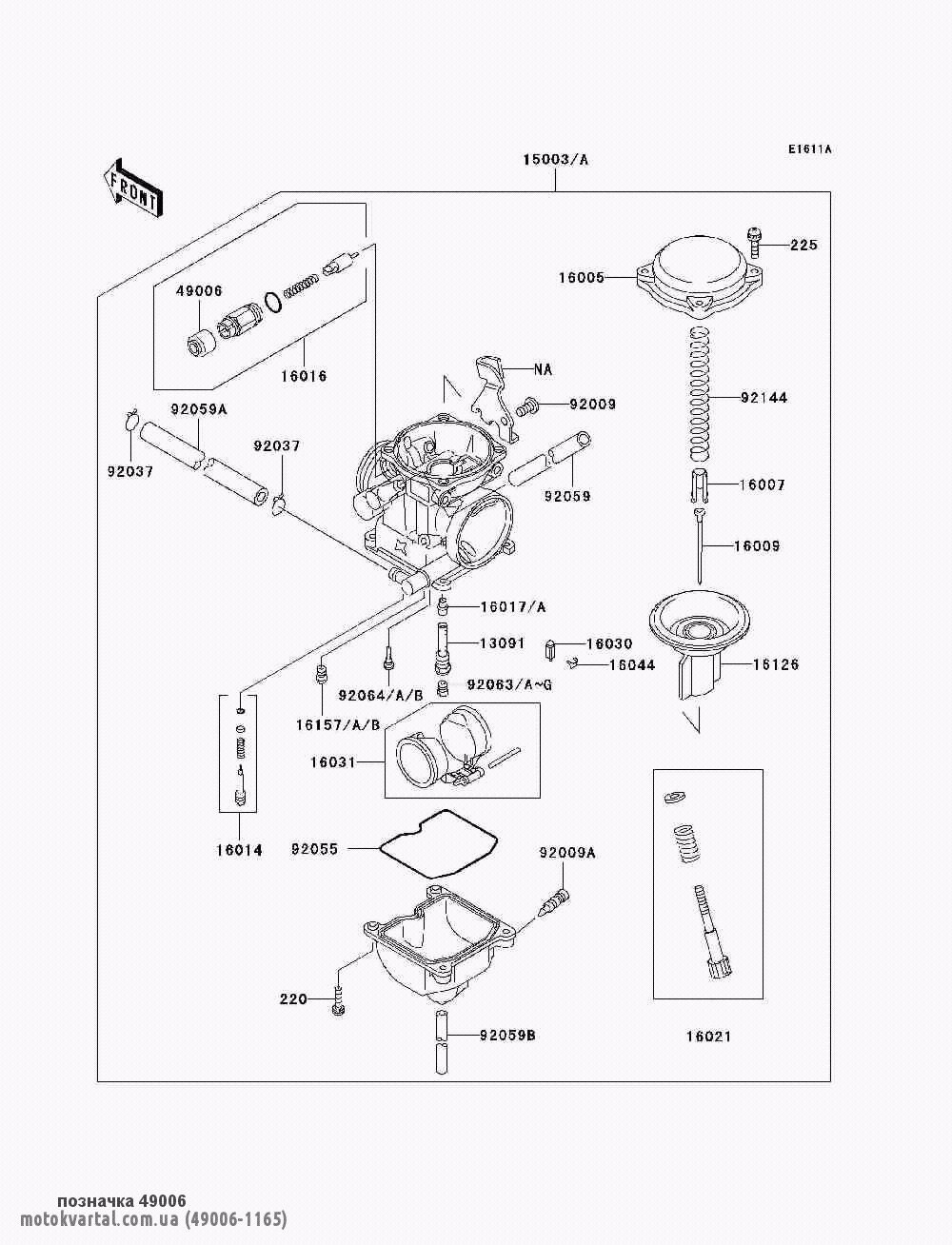 E1611A

FRONT

15003/A

225

16005

49006

16016

NA

92009

92144

92059A

92037

92037

92059

16007

16009

16017/A

13091

16030

16044

16126

92064/A/B

92063/A~G

16157/A/B

16031

16014

92055

92009A

220

92059B

16021

позначка 49006
motokvartal.com.ua (49006-1165)