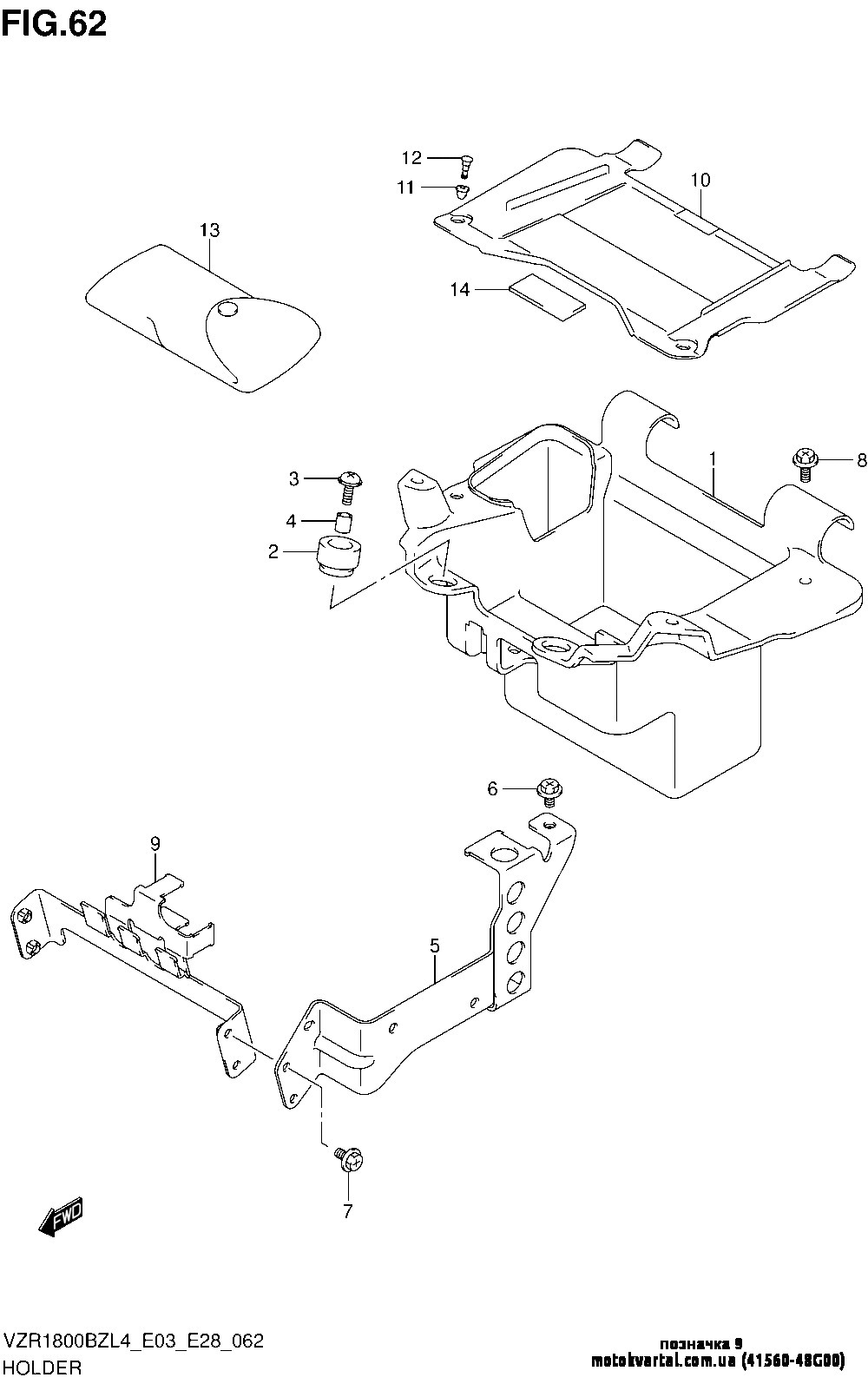 FIG.62

12
11
10
13
14
1
8
3
4
2
6
9
5
7
FWD

VZR1800BZL4_E03_E28_062
HOLDER

позначка 9
motokvartal.com.ua (41560-48G00)