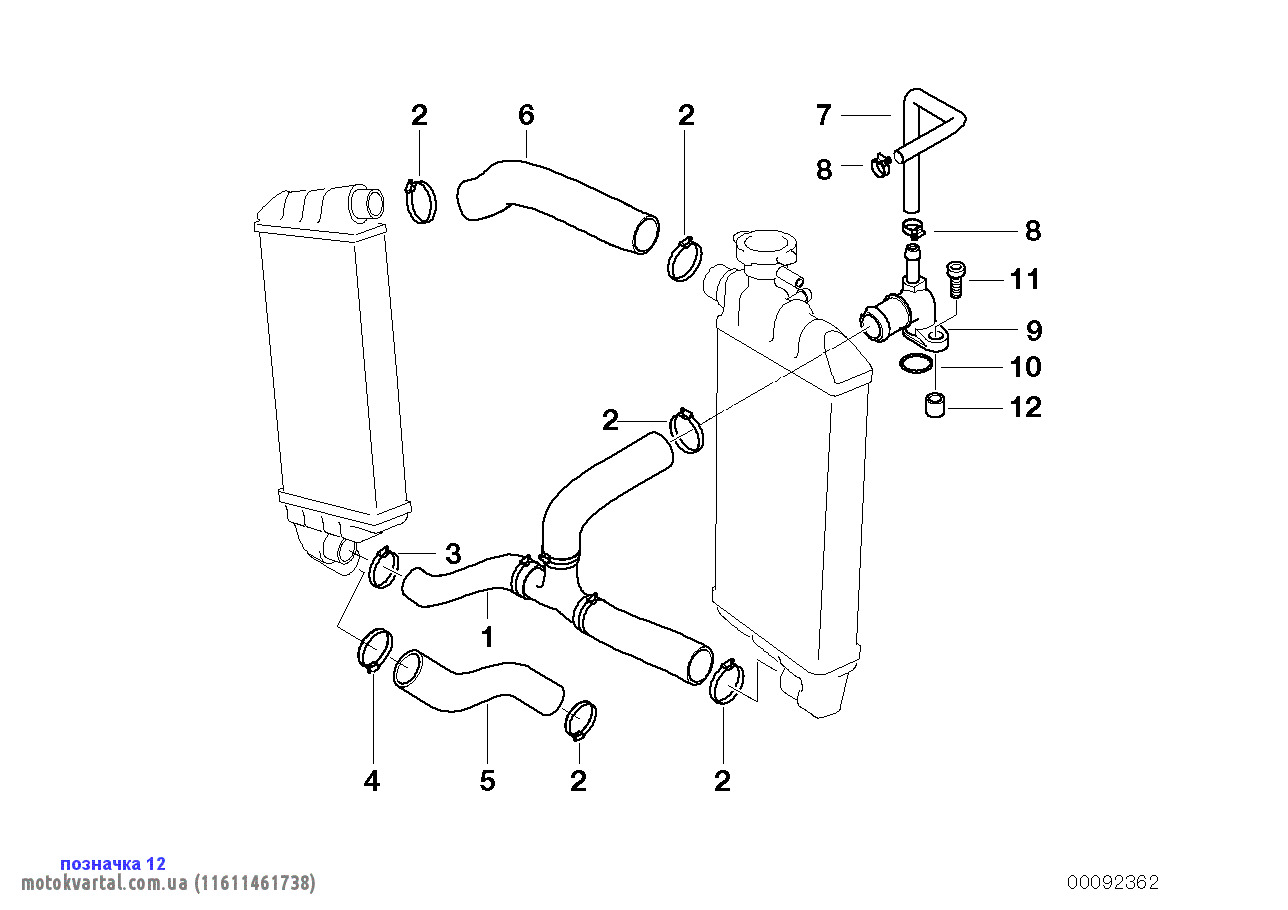 2
6
2
7
8
8
11
9
10
12
2
3
1
4
5
2
2

позначка 12
motokvartal.com.ua (11611461738)
00092362