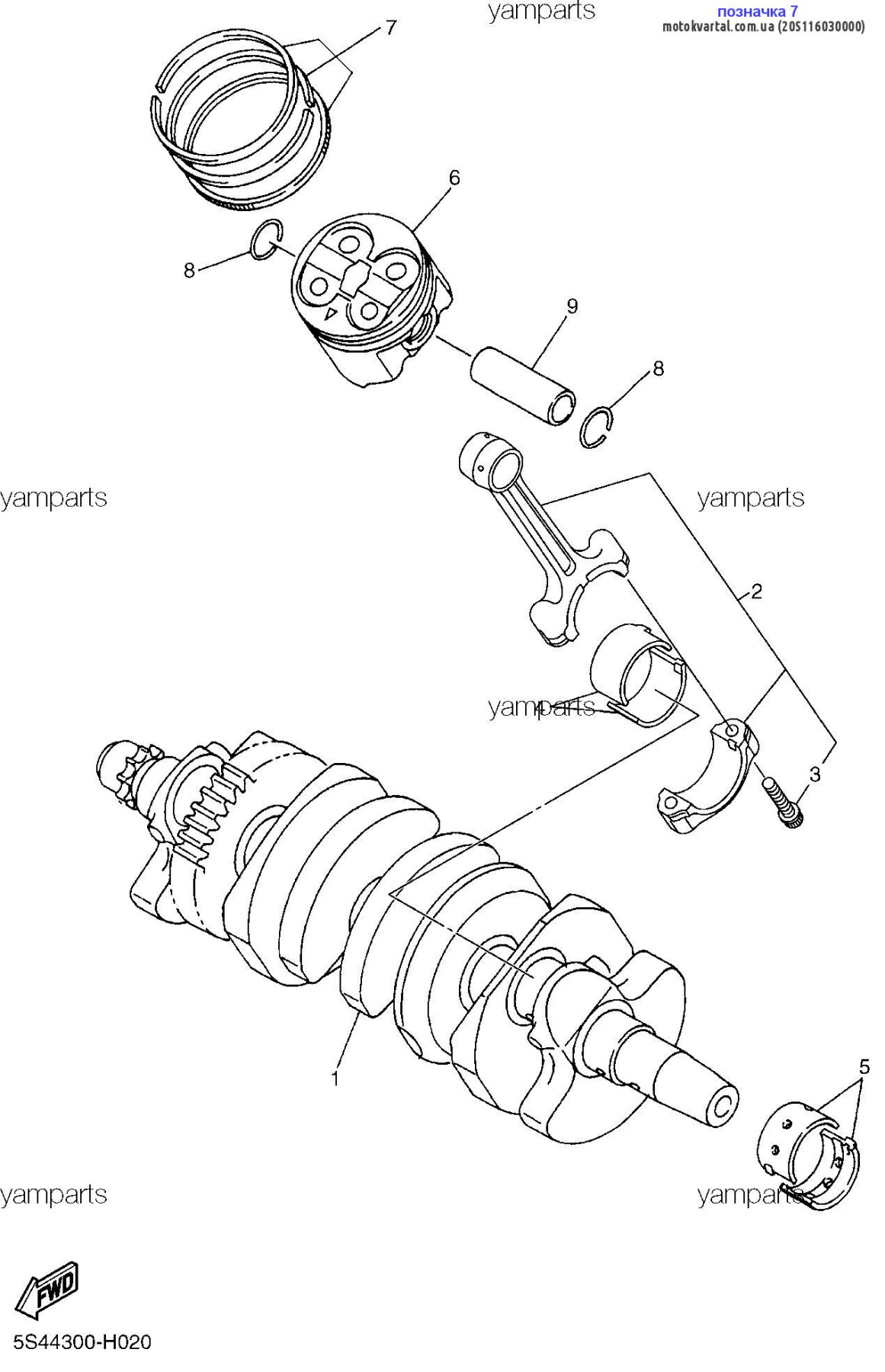 yamparts
позначка 7
motokvartal.com.ua (20S116030000)

7

6

8

9

8

yamparts

yamparts

2

yamparts

4

3

1

5

yamparts

yamparts

FWD

5S44300-H020