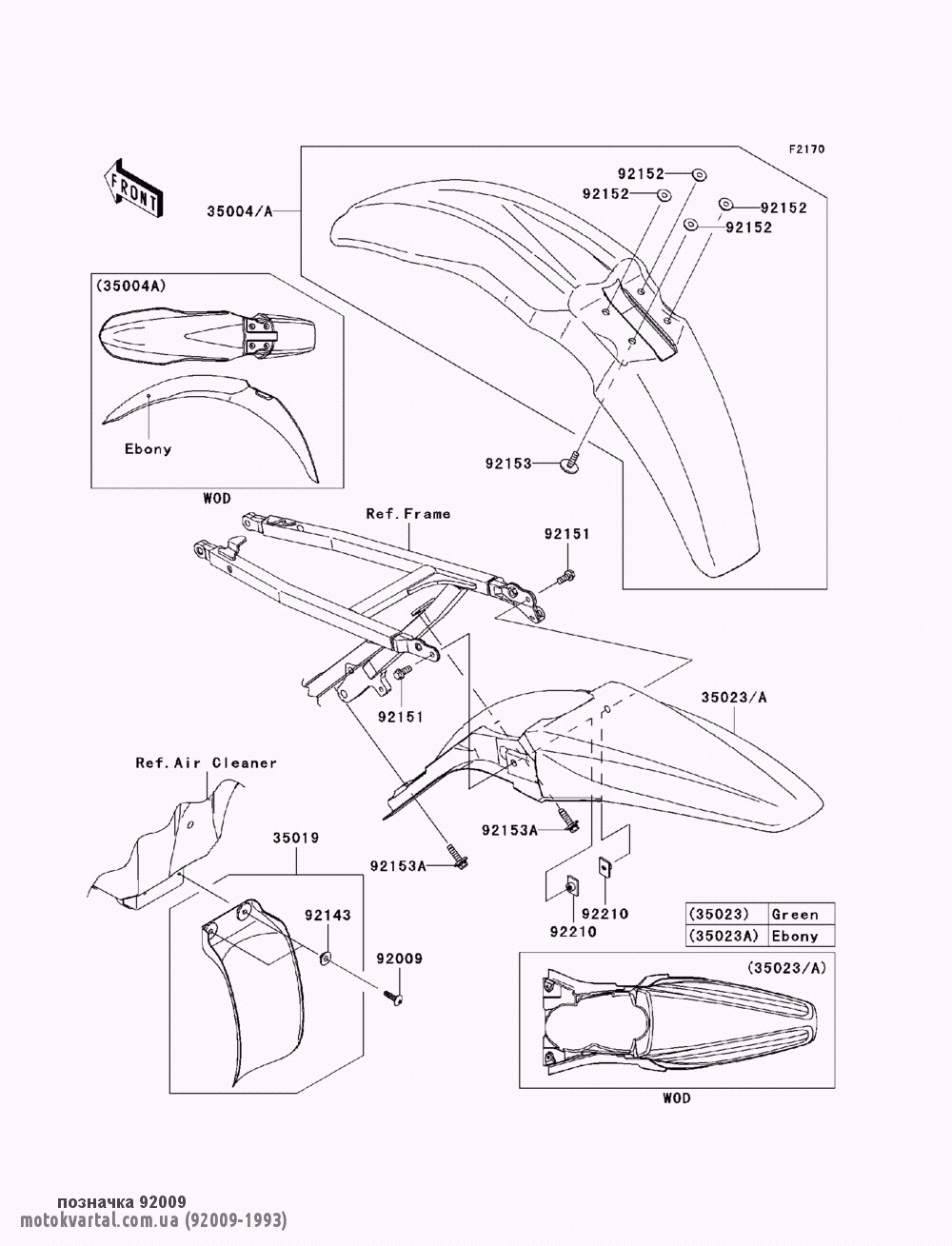 F2170

FRONT

35004/A

92152
92152
92152
92152

(35004A)

Ebony

WOD

92153

Ref.Frame

92151

92151

35023/A

Ref.Air Cleaner

35019

92153A

92153A

92143

92009

92210

92210

| (35023) | Green |
|---|---|
| (35023A) | Ebony |

(35023/A)

WOD

позначка 92009
motokvartal.com.ua (92009-1993)