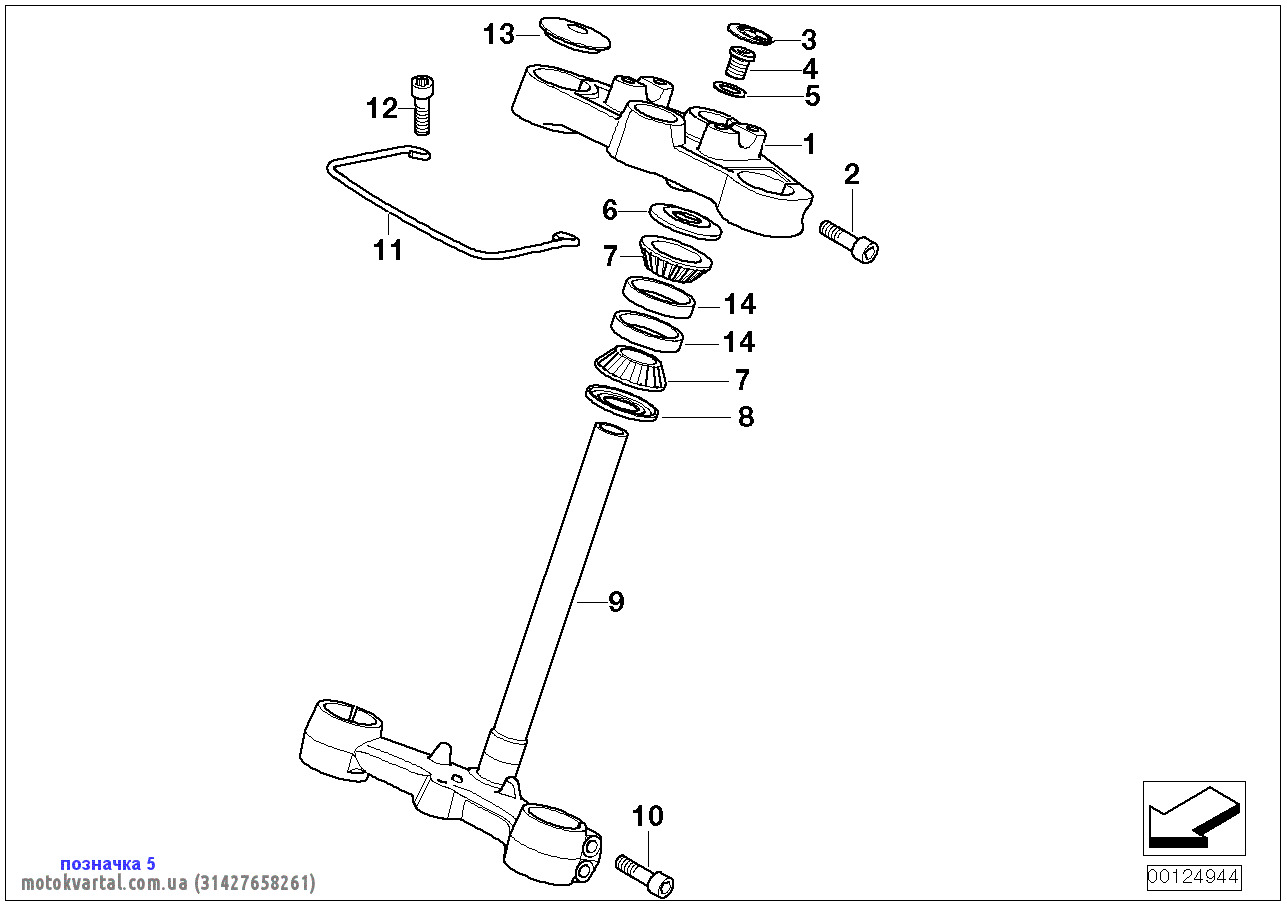 13
3
4
5
12
1
2
6
11
7
14
14
7
8
9
10
позначка 5
motokvartal.com.ua (31427658261)
00124944