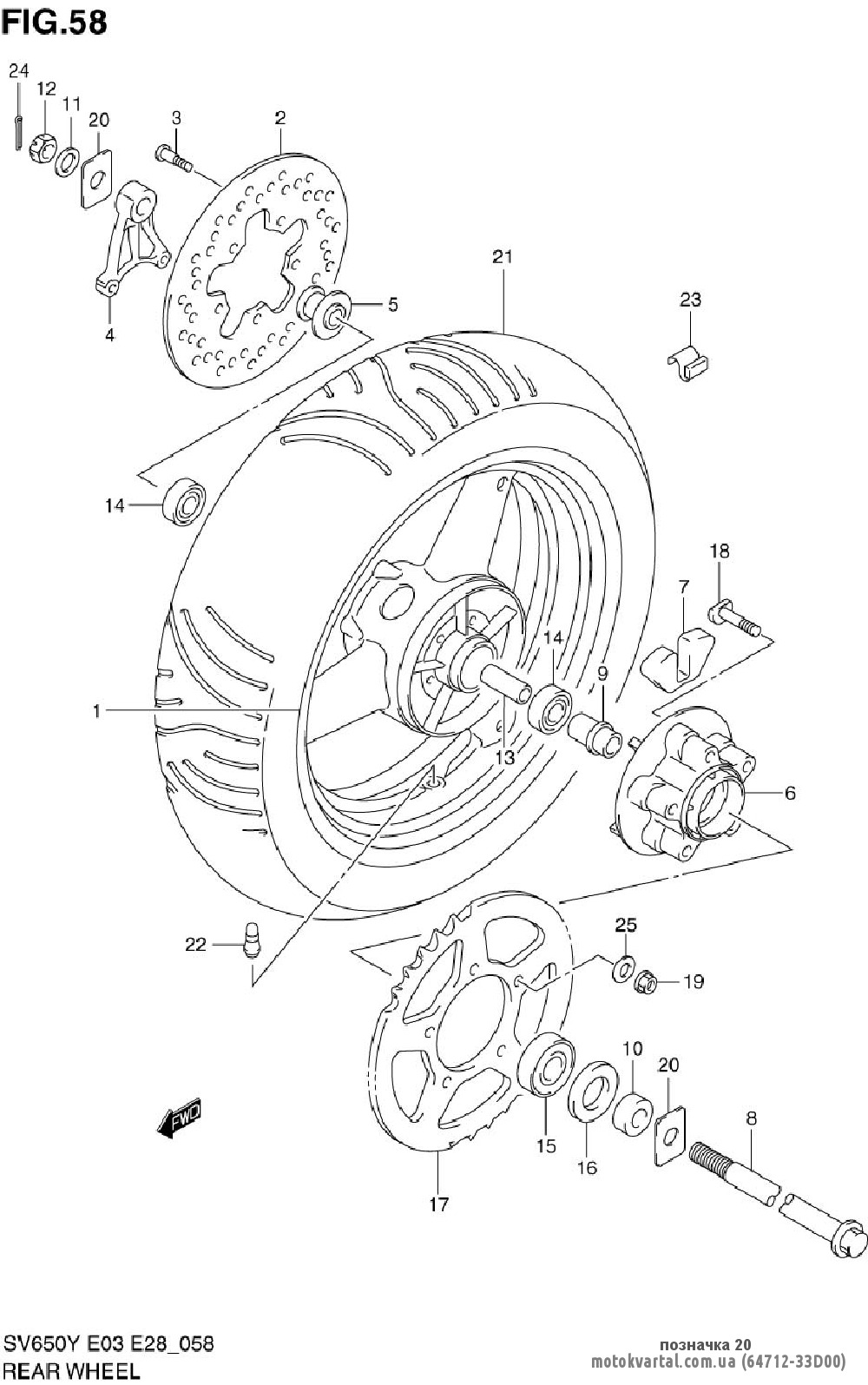 FIG.58

24
12
11
20
3
2
4
5
21
23
14
18
7
14
9
1
13
6
22
25
19
10
20
8
15
16
17
FWD

SV650Y E03 E28_058
REAR WHEEL

позначка 20
motokvartal.com.ua (64712-33D00)