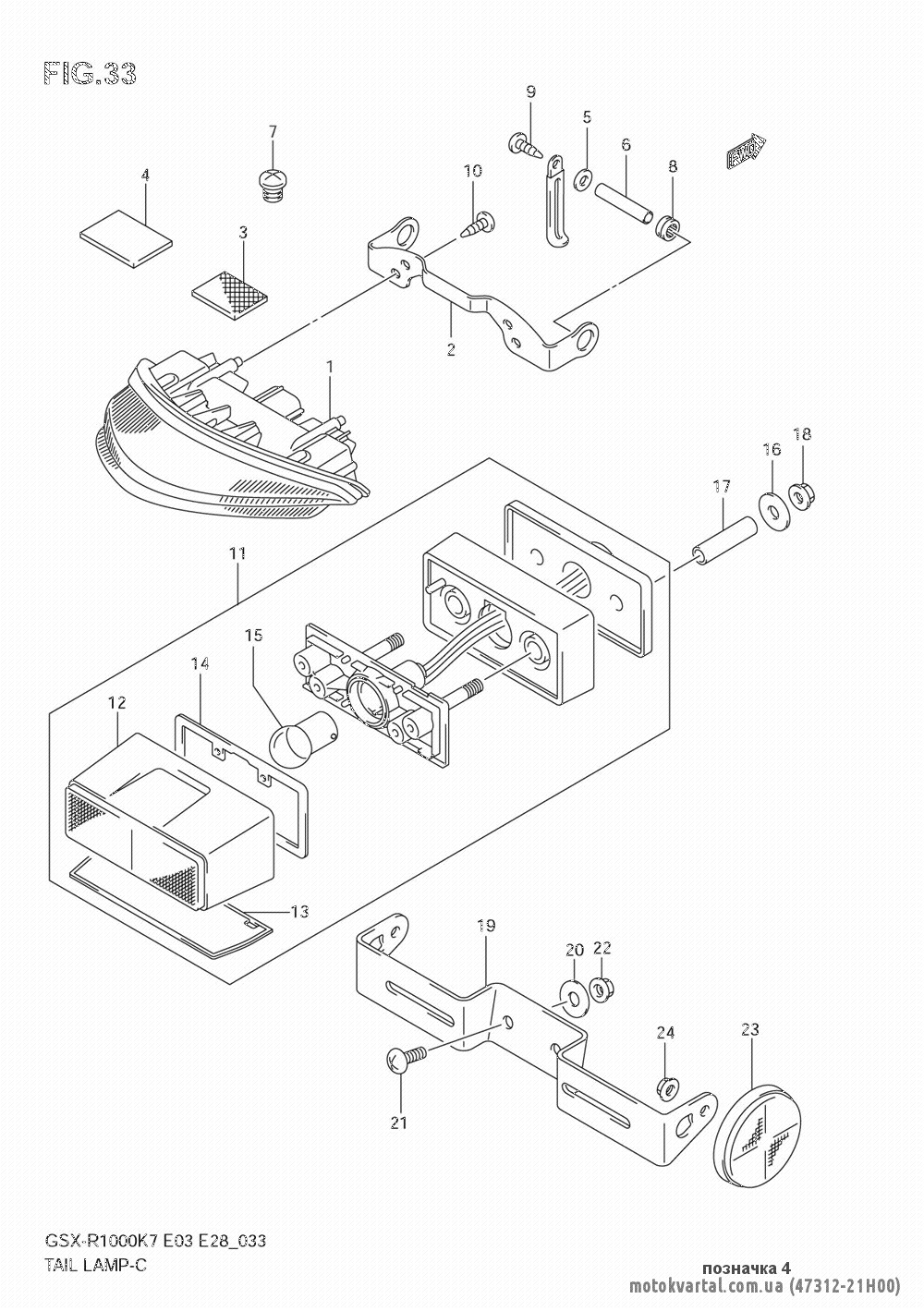 FIG.33

9
5
6
8
7
10
4
3
2
1
18
16
17
11
15
14
12
13
19
20
22
24
23
21

GSX-R1000K7 E03 E28_033
TAIL LAMP-C

позначка 4
motokvartal.com.ua (47312-21H00)