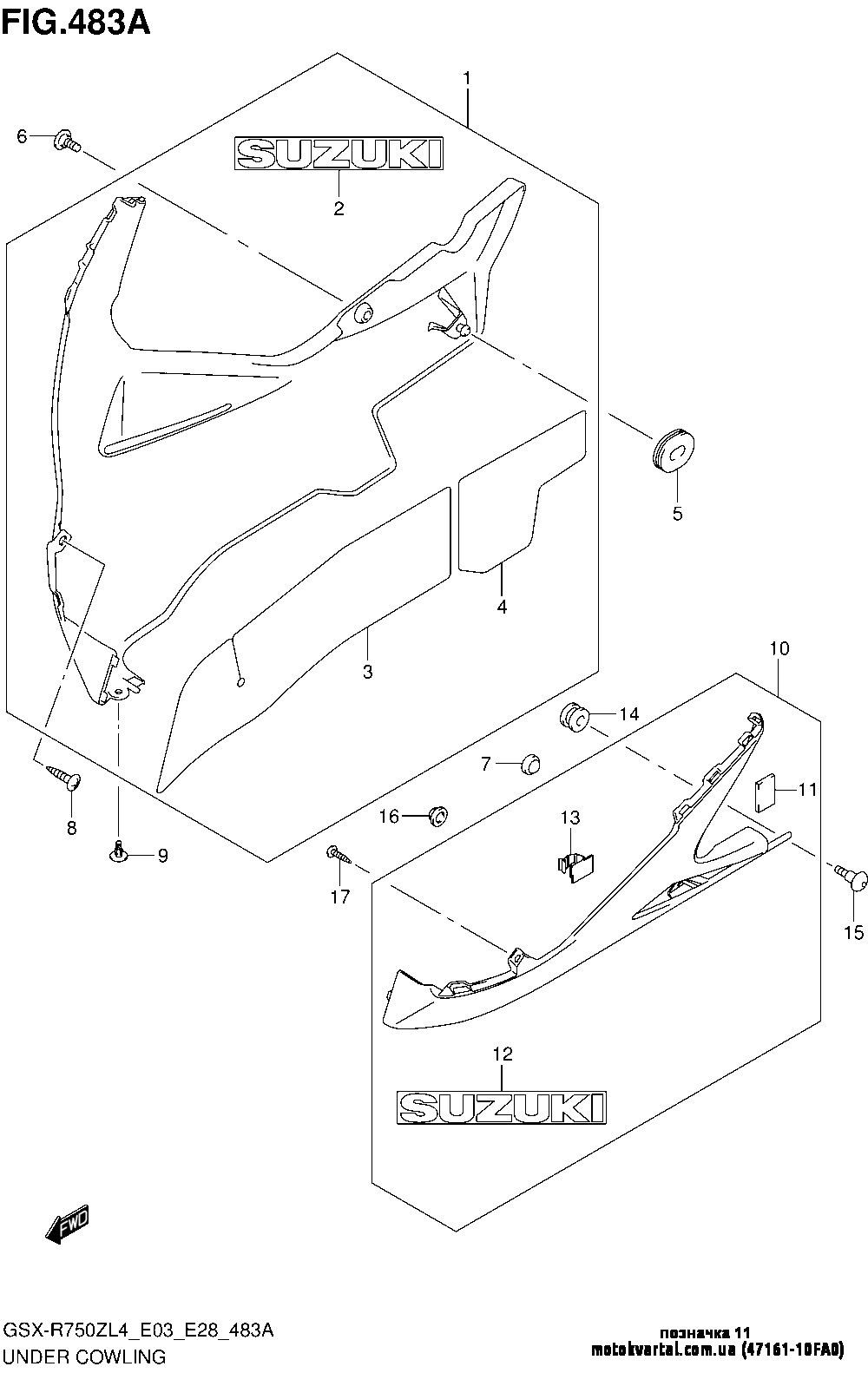 FIG.483A

1
6
SUZUKI
2
5
4
3
10
14
7
11
16
13
8
9
17
15
12
SUZUKI
FWD

GSX-R750ZL4_E03_E28_483A
UNDER COWLING

позначка 11
motokvartal.com.ua (47161-10FA0)