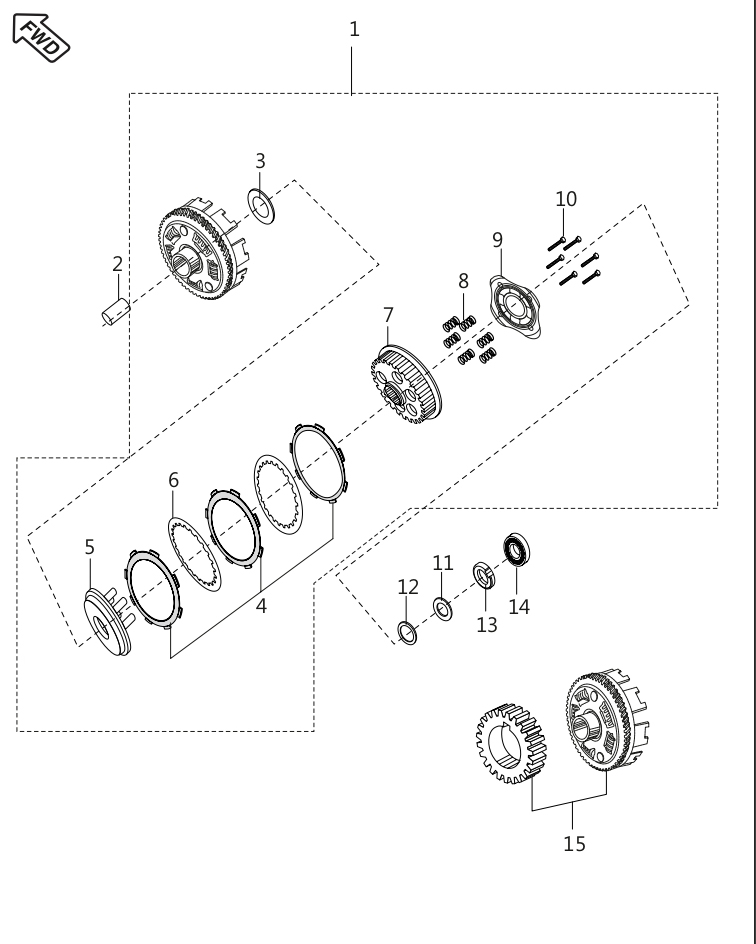 FWD

1

3

2

10

9

8

7

6

5

4

11

12

13

14

15