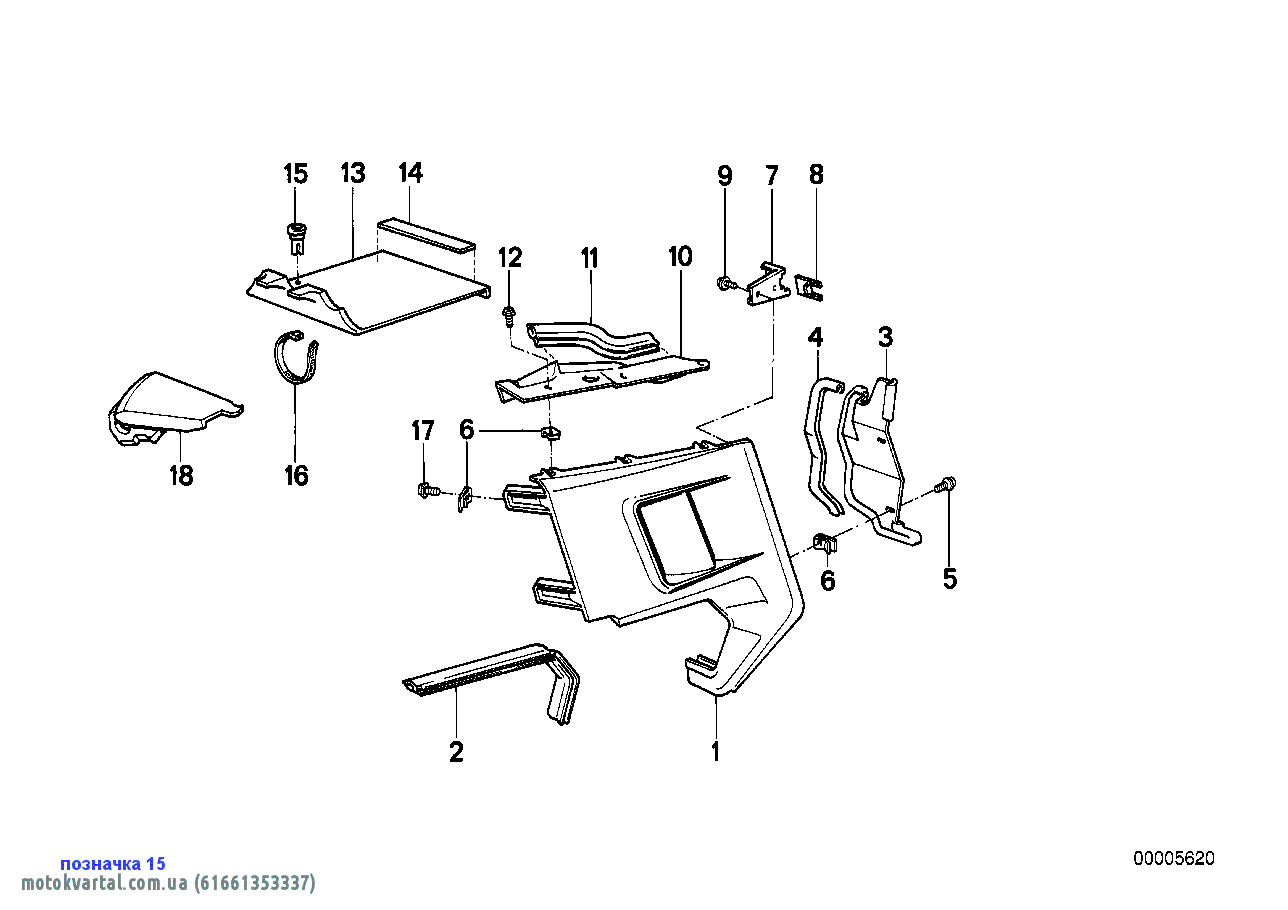 15 13 14
9 7 8
12 11 10
4 3
17 6
18 16
6 5
2 1
позначка 15
motokvartal.com.ua (61661353337)
00005620