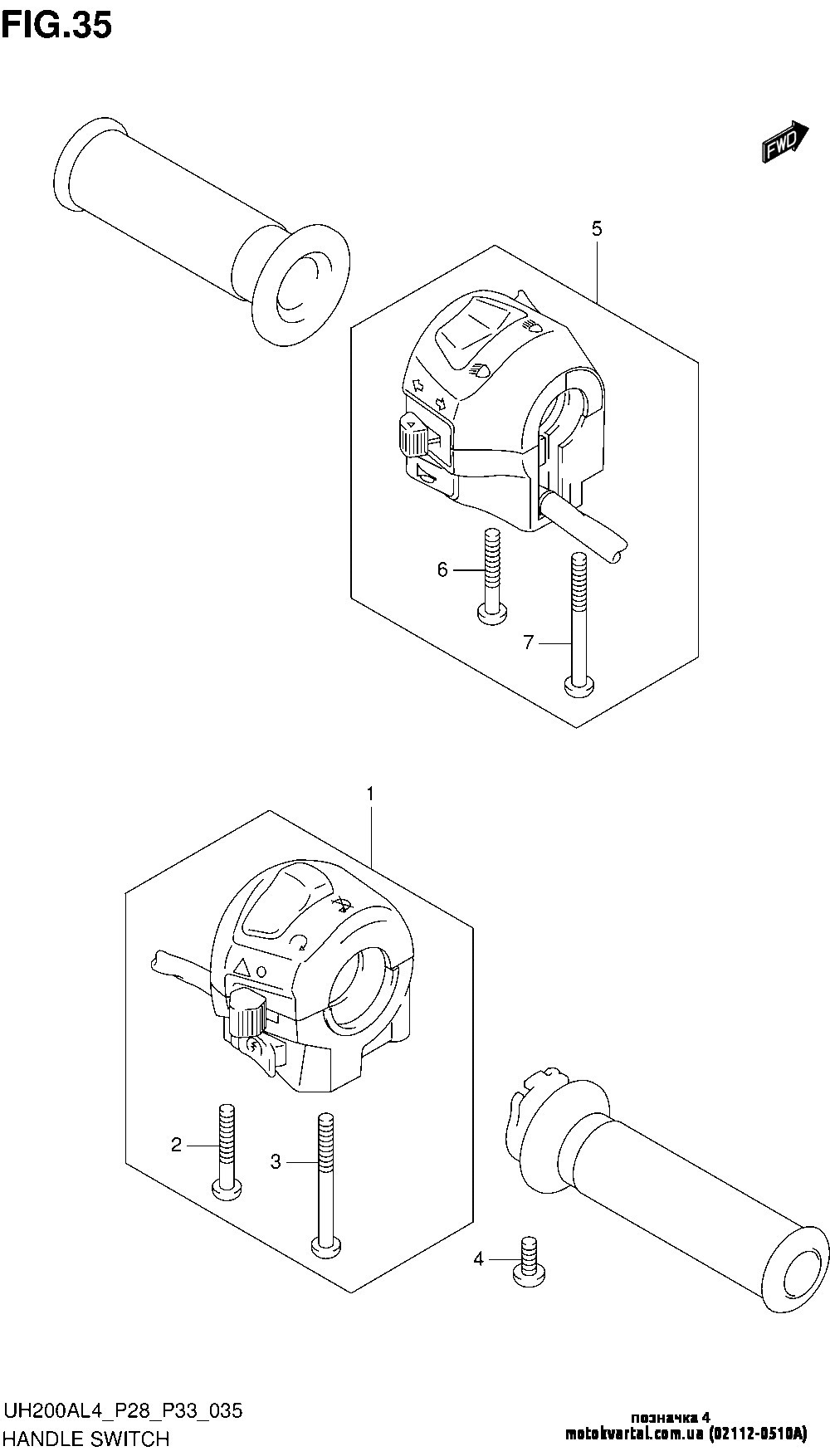 FIG.35

FWD

5

6

7

1

2

3

4

UH200AL4_P28_P33_035
HANDLE SWITCH

позначка 4
motokvartal.com.ua (02112-0510A)