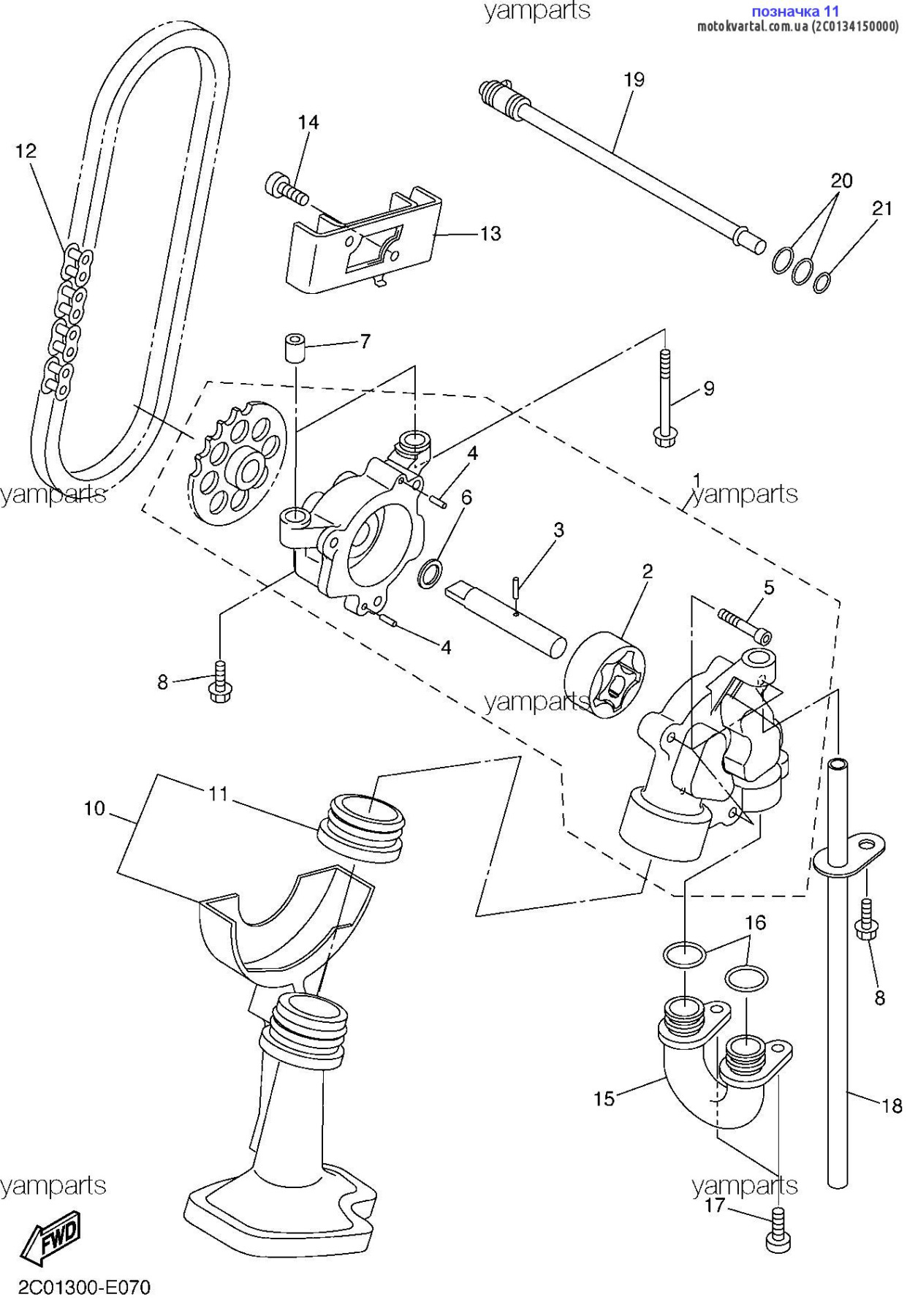 yamparts
позначка 11
motokvartal.com.ua (2C0134150000)

19
14
12
20
21
13
7
9
4
6
1
yamparts
yamparts
3
2
5
4
8
yamparts
11
10
16
8
15
18
yamparts
yamparts
17
FWD
2C01300-E070