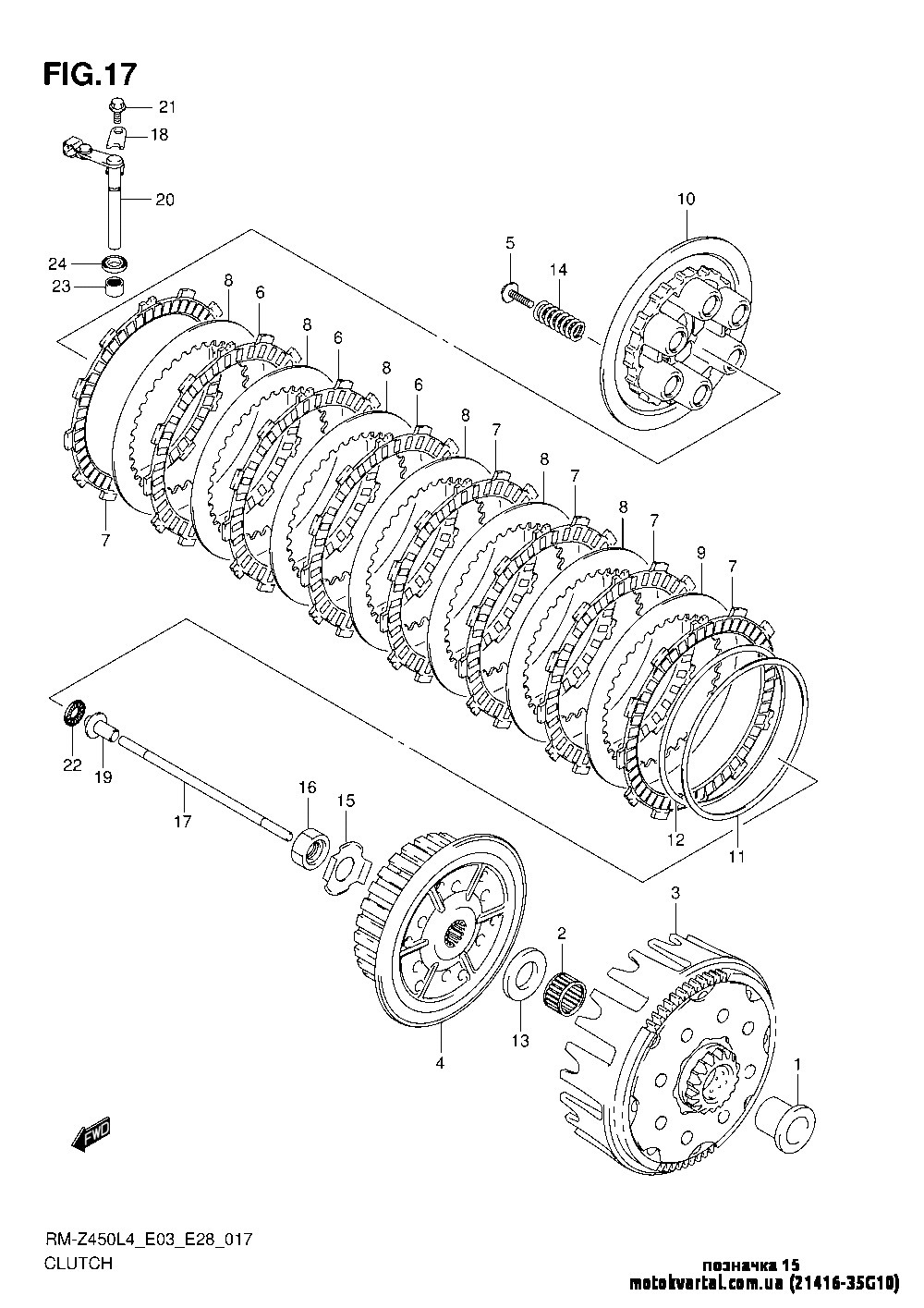 FIG.17

21
18
20
24
23
10
5
14
8
6
8
6
8
6
8
7
8
7
8
7
9
7
7
22
19
17
16
15
12
11
3
2
13
4
1
FWD

RM-Z450L4_E03_E28_017
CLUTCH

позначка 15
motokvartal.com.ua (21416-35G10)