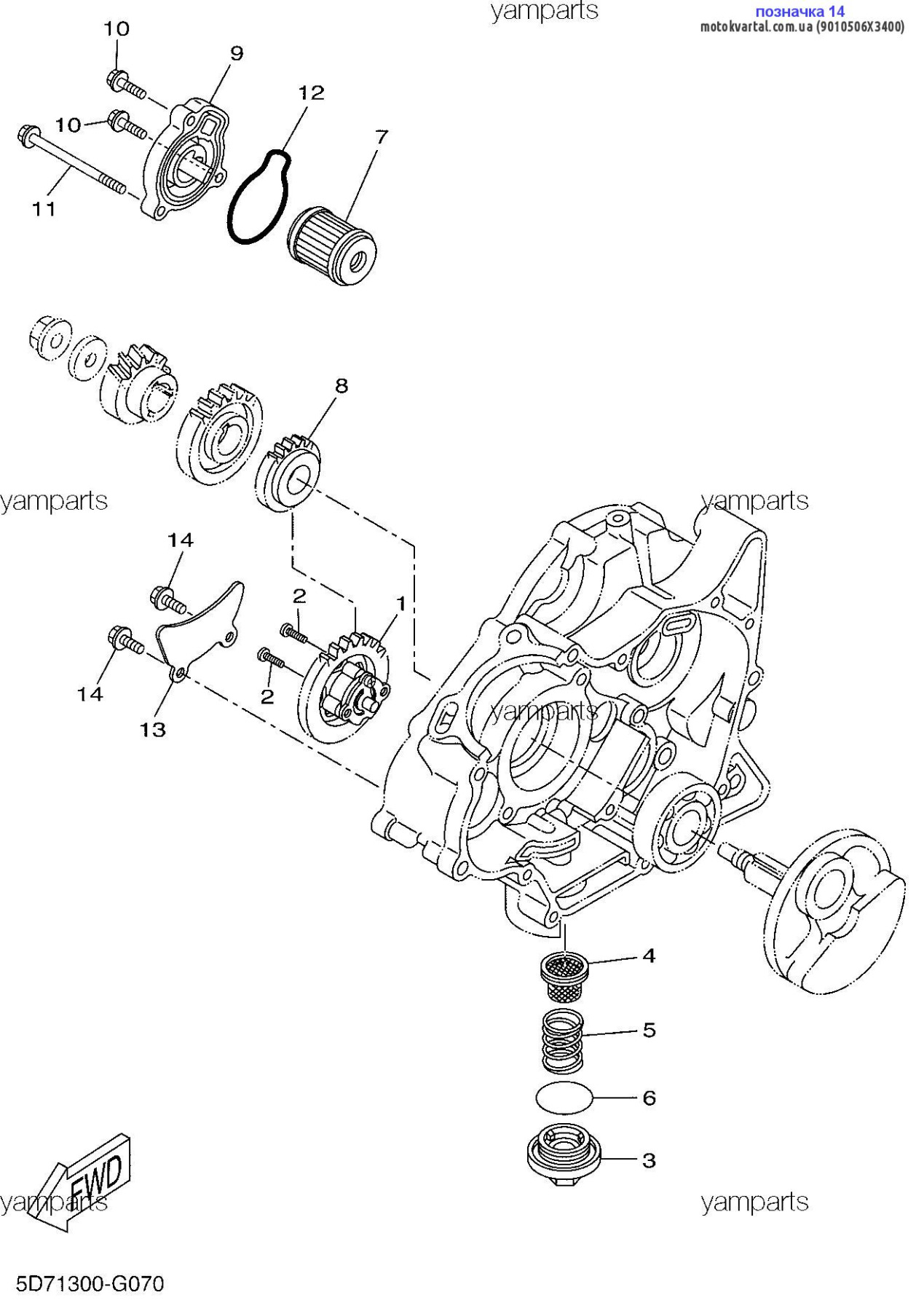 yamparts

позначка 14
motokvartal.com.ua (9010506X3400)

10
9
12
10
7
11
8
yamparts
yamparts
14
2
1
14
2
13
yamparts
4
5
6
3
FWD
yamparts
yamparts

5D71300-G070