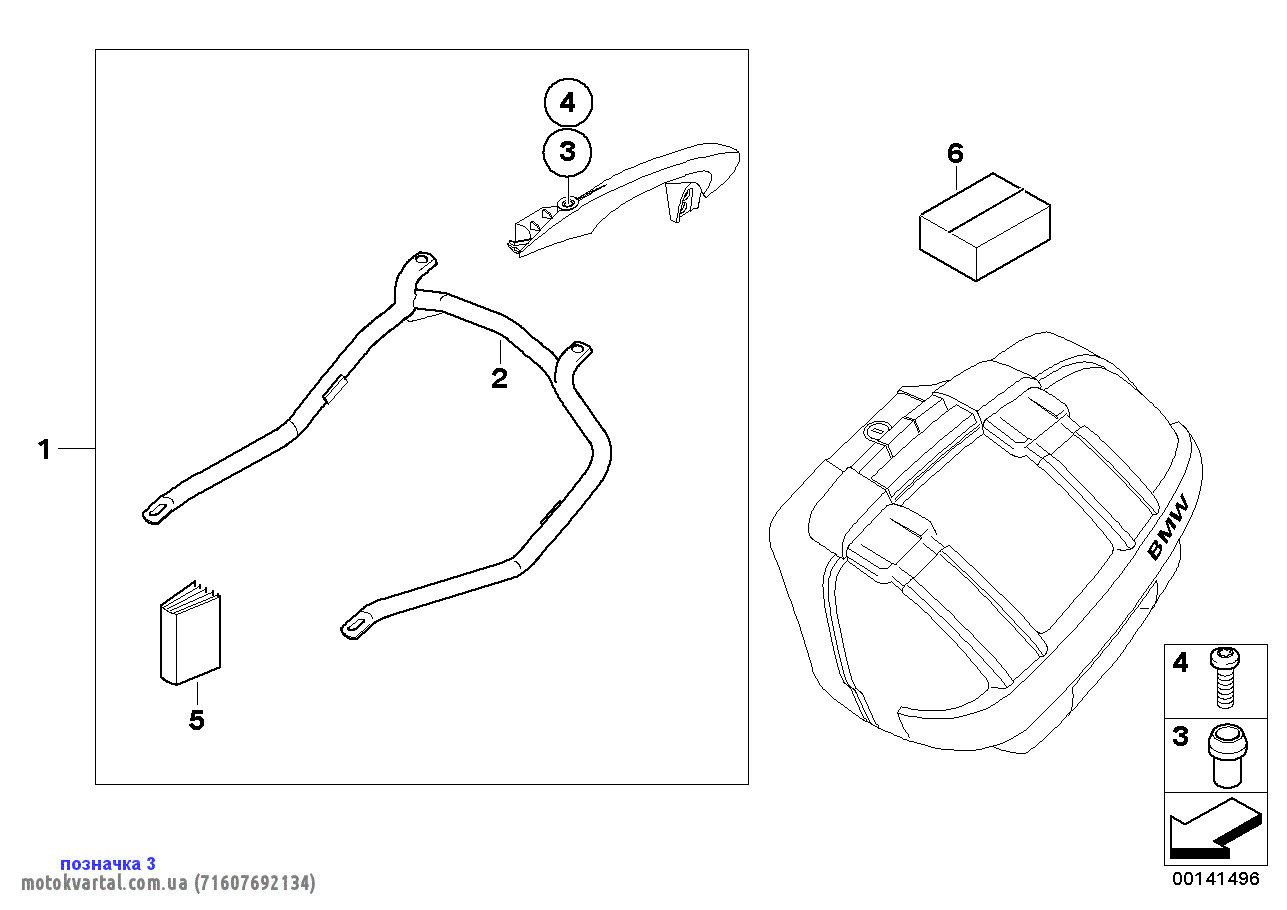 4
3
6
2
1
BMW
5
4
3
позначка 3
motokvartal.com.ua (71607692134)
00141496