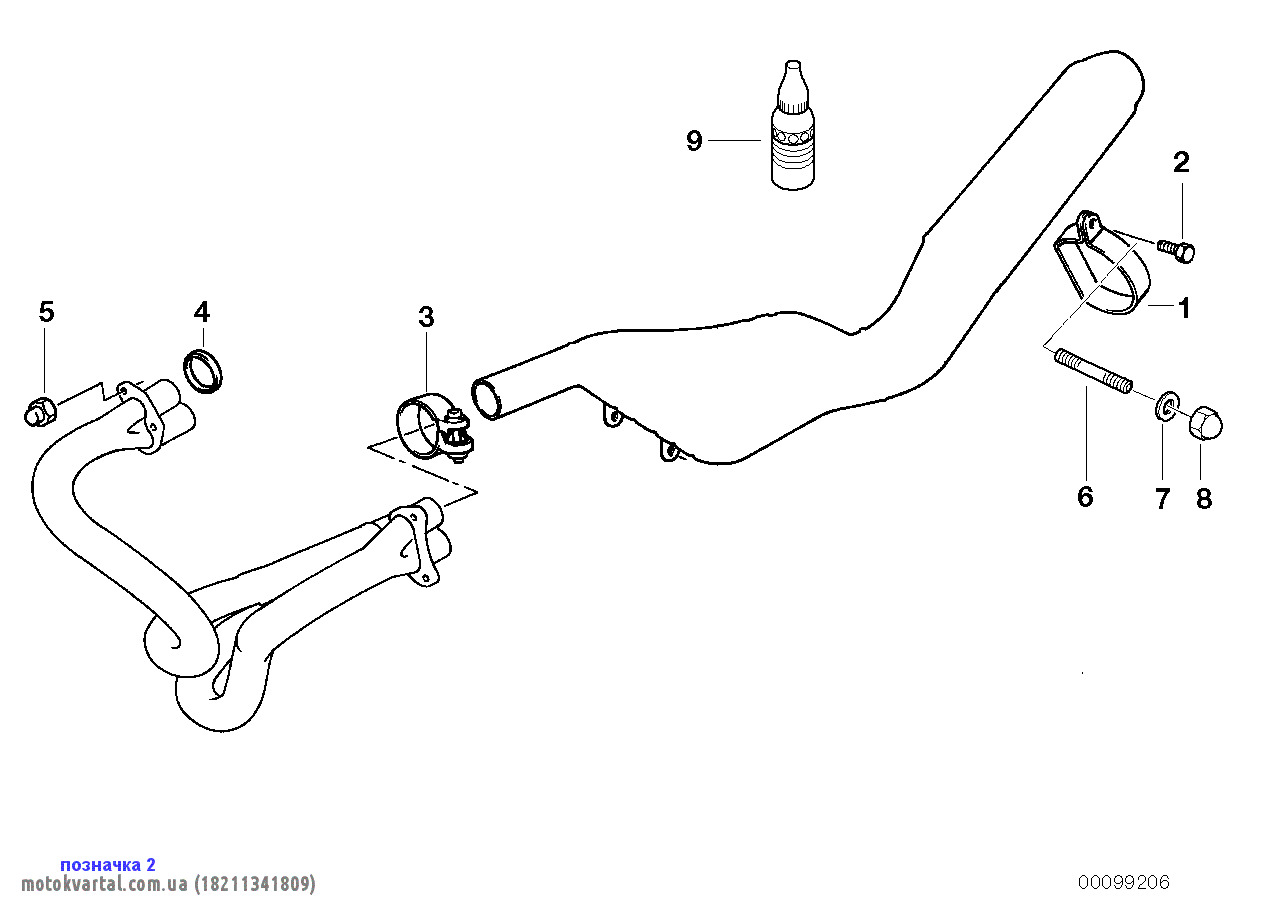 9

2

1

5

4

3

6

7

8

позначка 2
motokvartal.com.ua (18211341809)

00099206