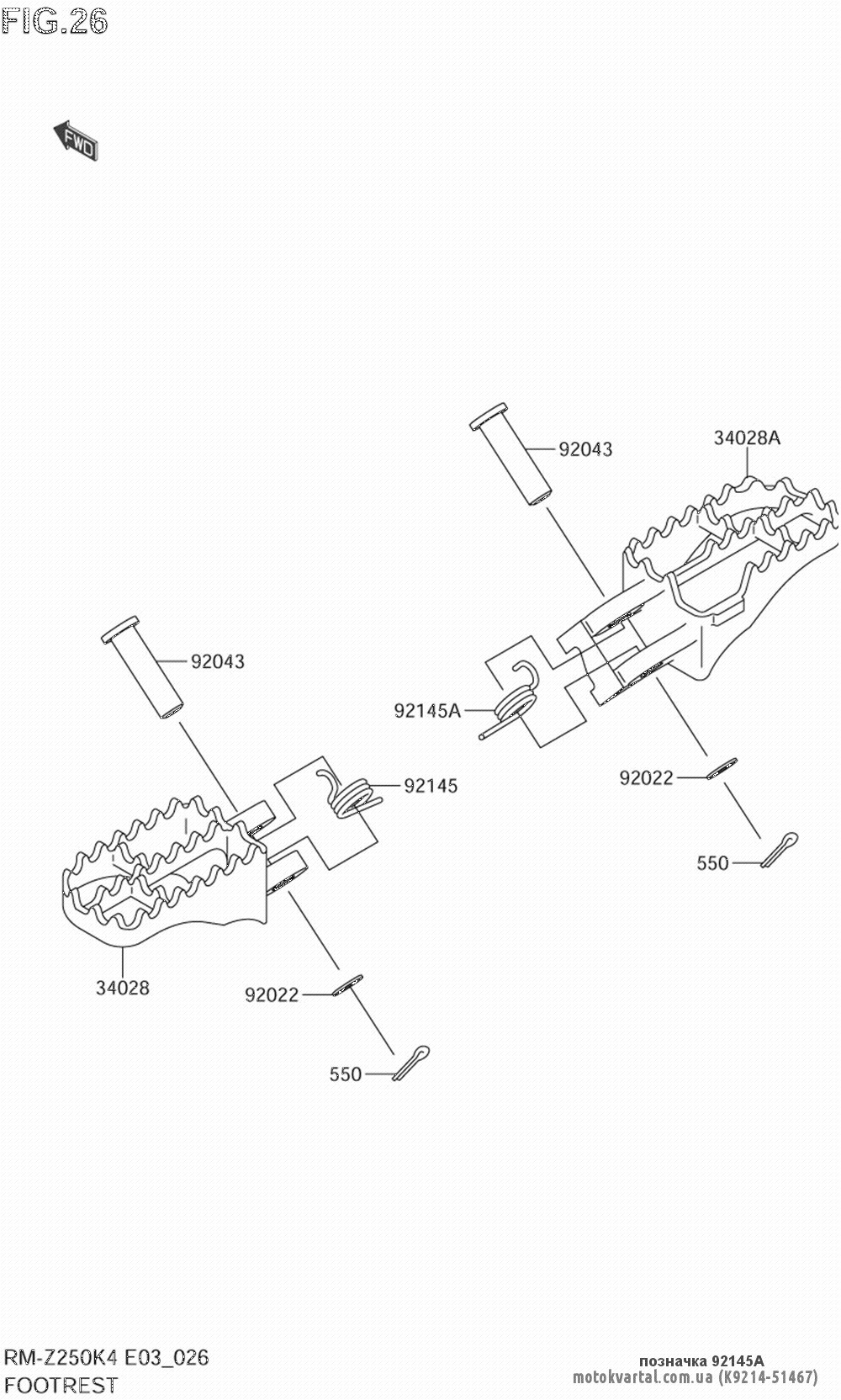 FIG.26

FWD

92043

34028A

92043

92145A

92145

92022

550

34028

92022

550

RM-Z250K4 E03_026
FOOTREST

позначка 92145A
motokvartal.com.ua (K9214-51467)