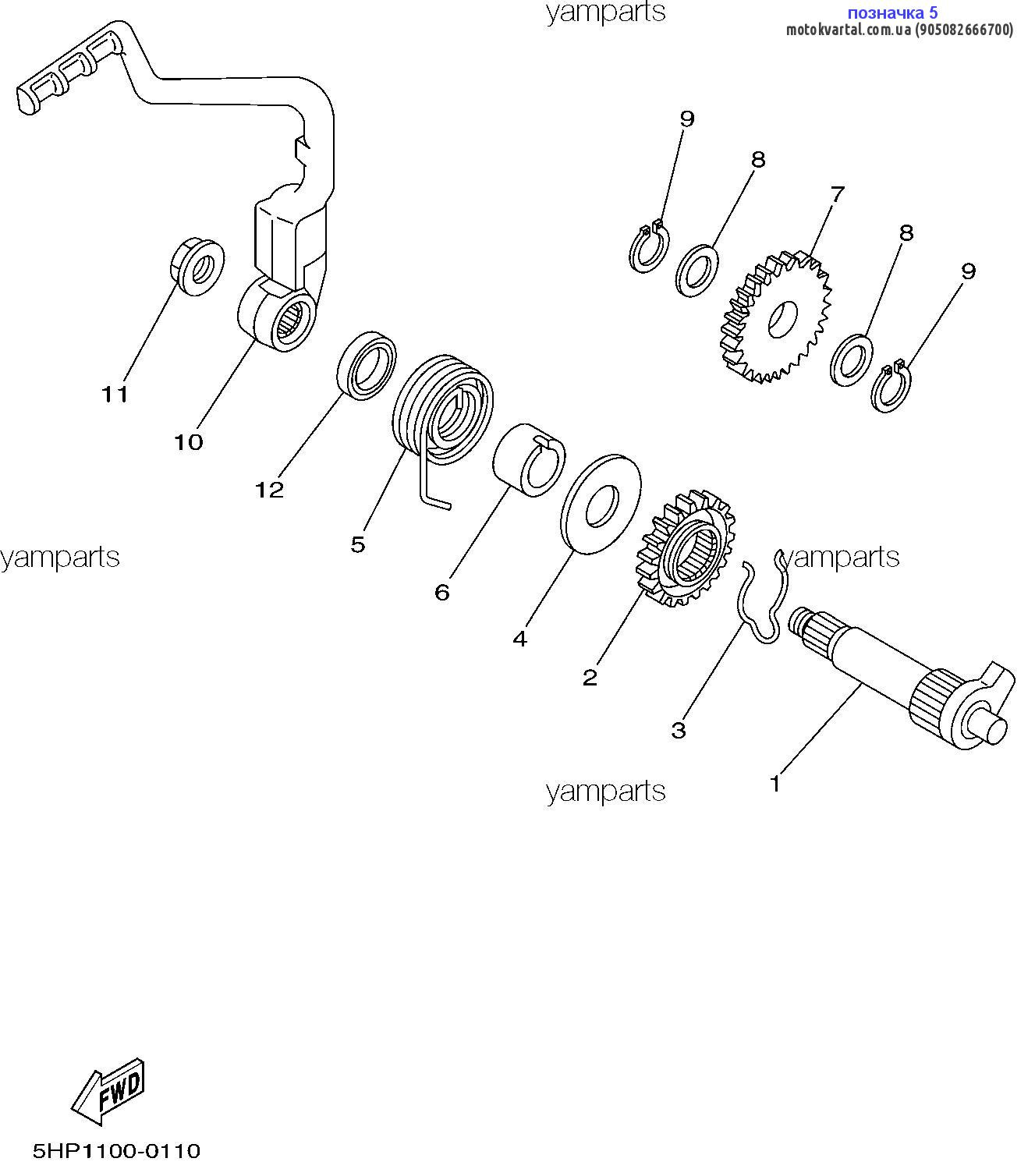 yamparts

позначка 5
motokvartal.com.ua (905082666700)

9
8
7
8
9

11
10
12
5
6
4
2
3
1

yamparts
yamparts
yamparts

FWD

5HP1100-0110