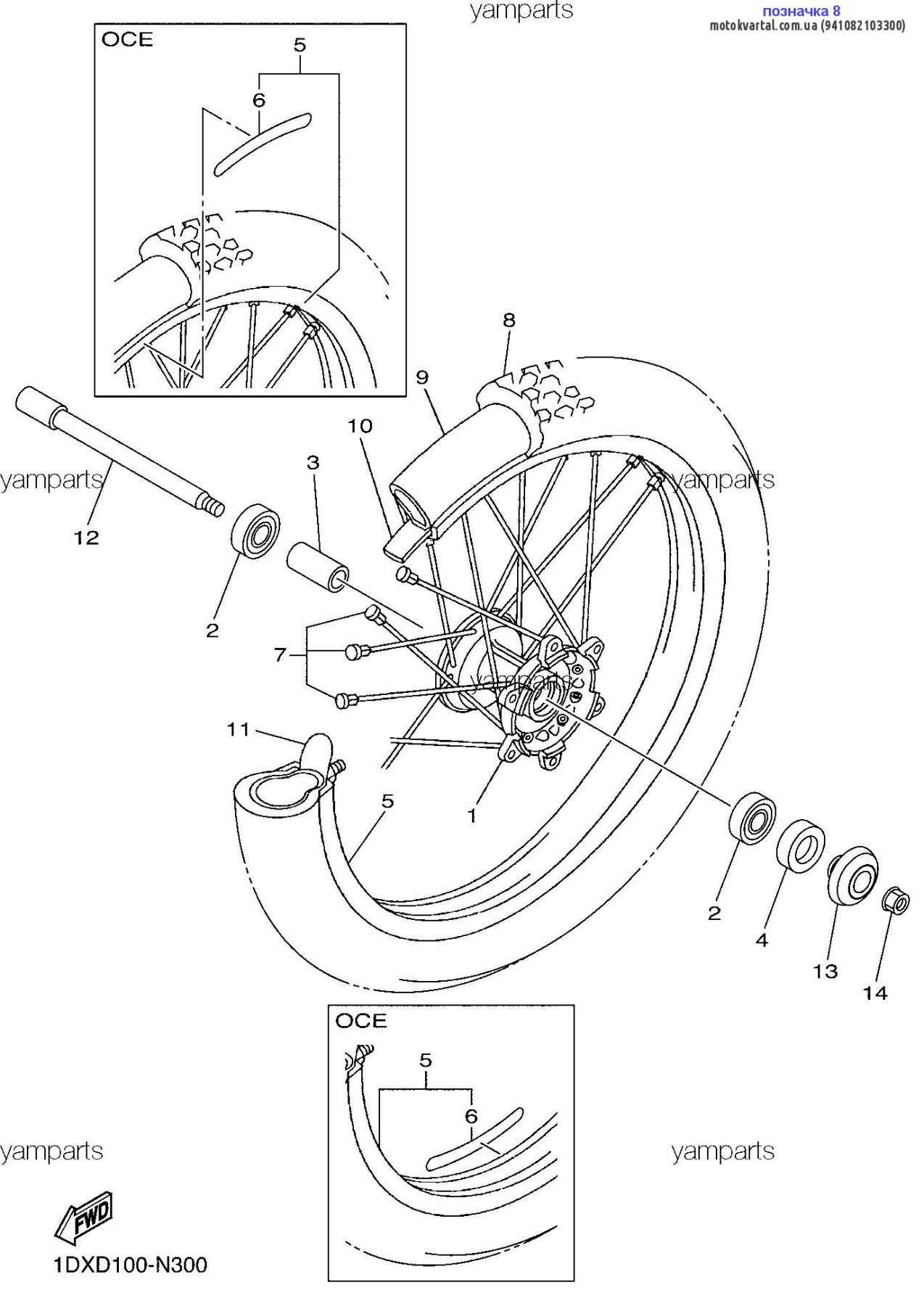 yamparts

позначка 8
motokvartal.com.ua (941082103300)

OCE
5
6

8
9
10
3
yamparts
yamparts
12
2
7
yamparts
11
5
1
2
4
13
14

OCE
5
6

yamparts
yamparts

FWD
1DXD100-N300