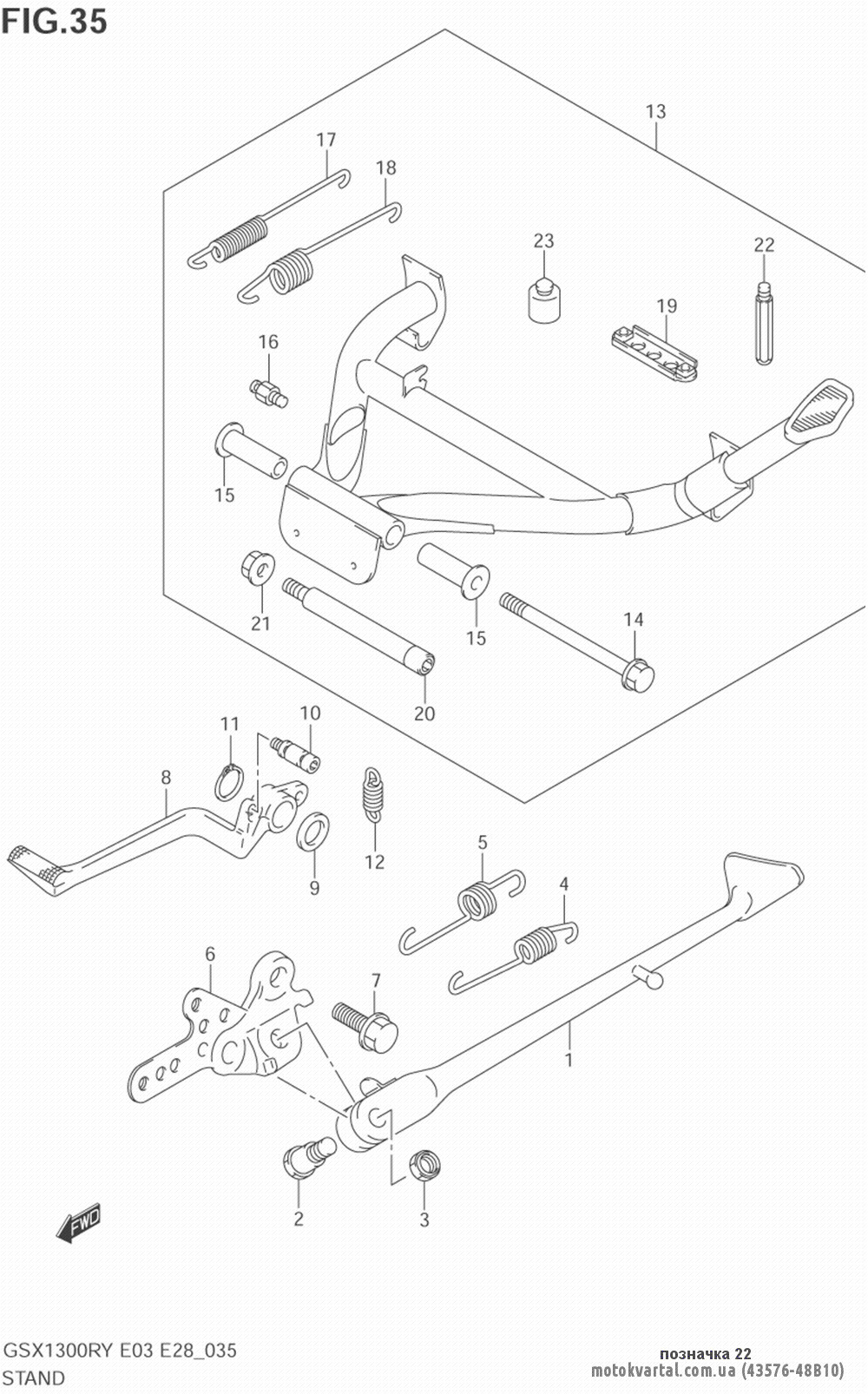 FIG.35

13
17
18
23
22
19
16
15
21
15
14
20
11
10
8
12
9
5
4
6
7
1
2
3
FWD

GSX1300RY E03 E28_035
STAND

позначка 22
motokvartal.com.ua (43576-48B10)