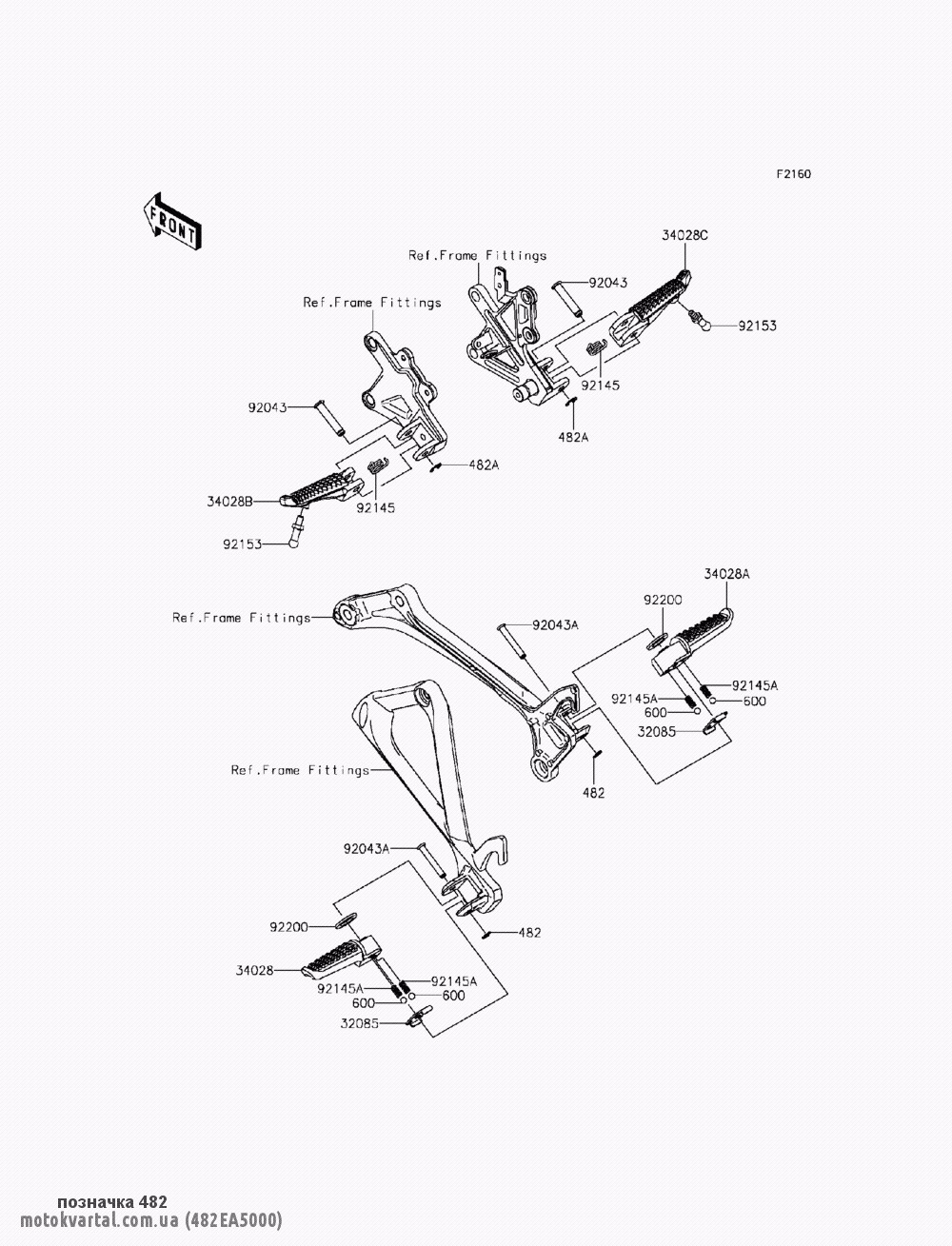 F2160

FRONT

Ref.Frame Fittings

34028C

92043

92153

Ref.Frame Fittings

92145

482A

92043

482A

34028B

92145

92153

34028A

92200

Ref.Frame Fittings

92043A

92145A

92145A

600

600

32085

Ref.Frame Fittings

482

92043A

92200

482

34028

92145A

92145A

600

600

32085

позначка 482
motokvartal.com.ua (482EA5000)