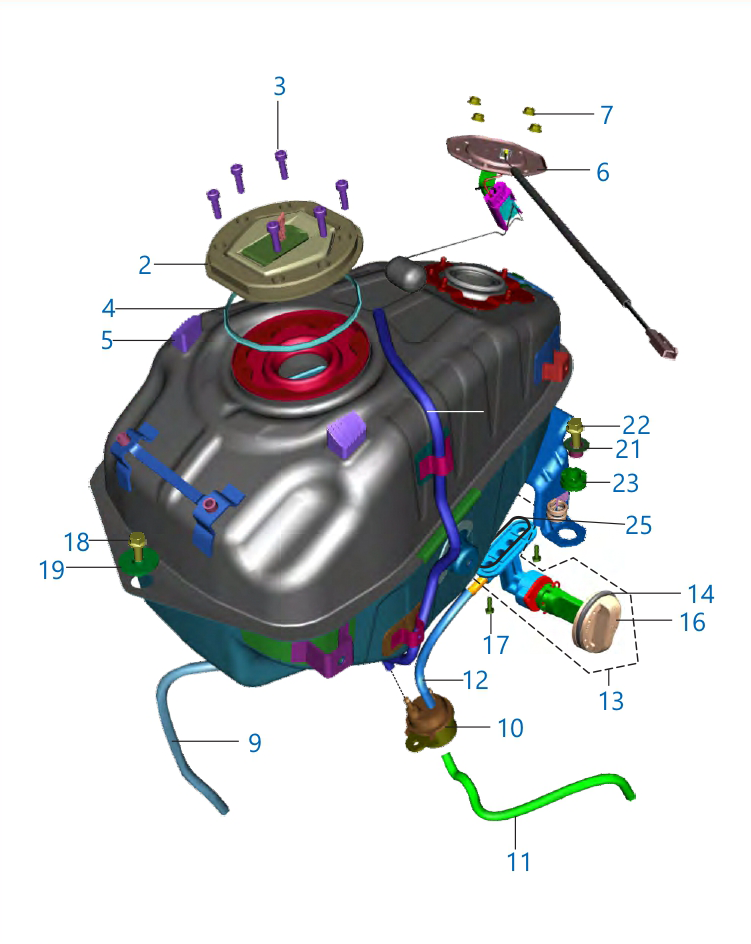 3
7
6
2
4
5
22
21
23
25
18
19
14
16
17
12
13
10
9
11