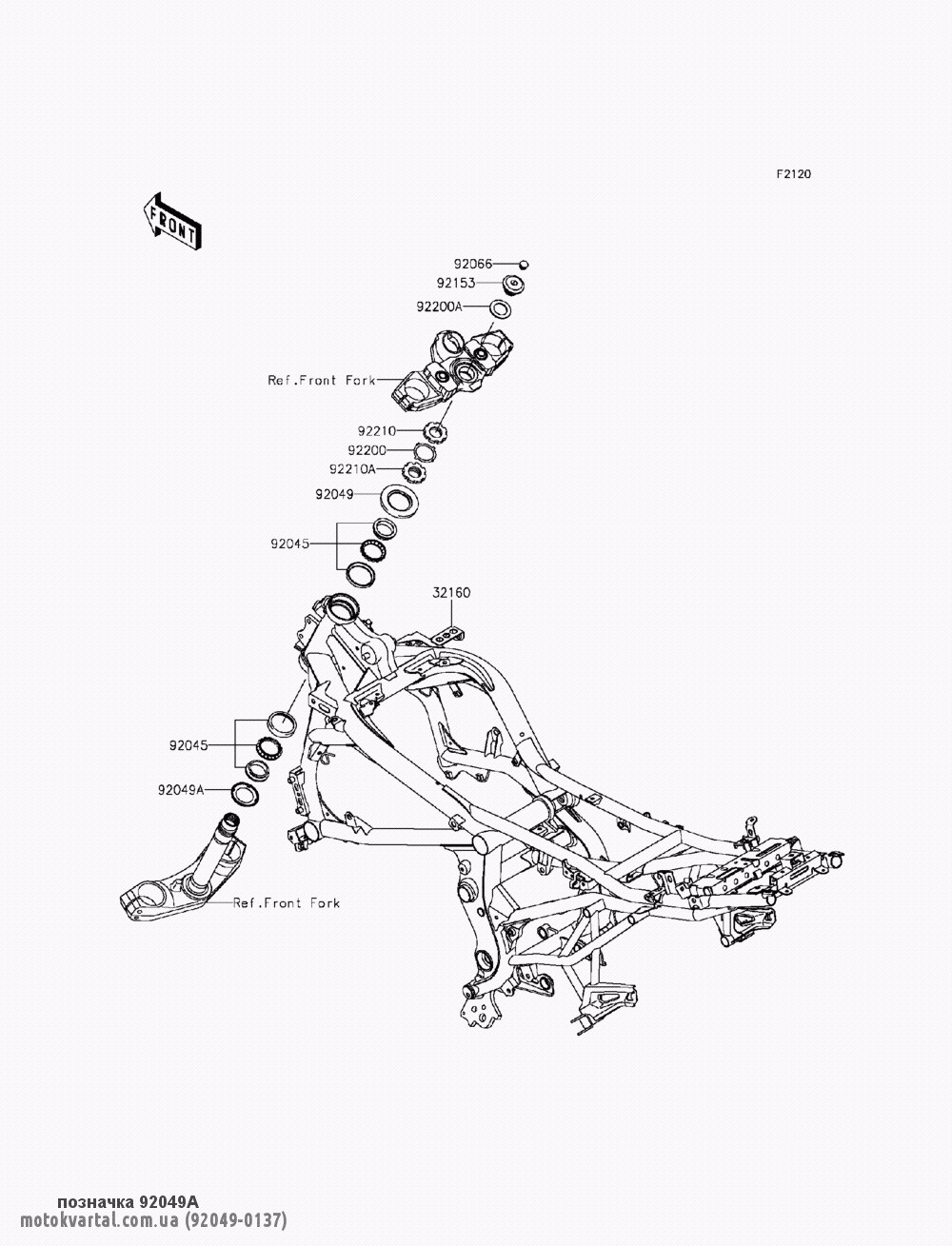 F2120

FRONT

92066
92153
92200A
Ref.Front Fork
92210
92200
92210A
92049
92045
32160
92045
92049A
Ref.Front Fork

позначка 92049A
motokvartal.com.ua (92049-0137)