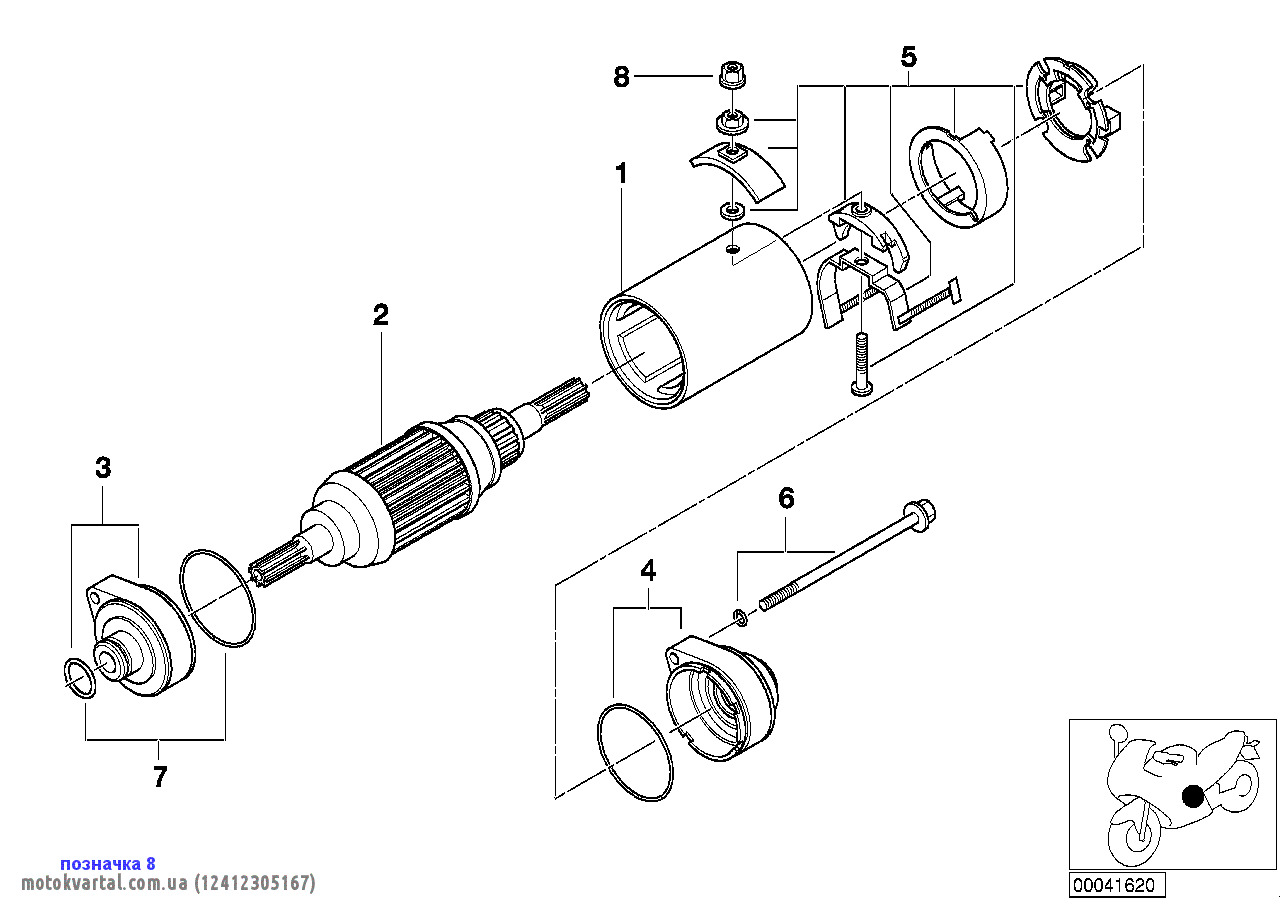 8
5
1
2
3
6
4
7
позначка 8
motokvartal.com.ua (12412305167)
00041620