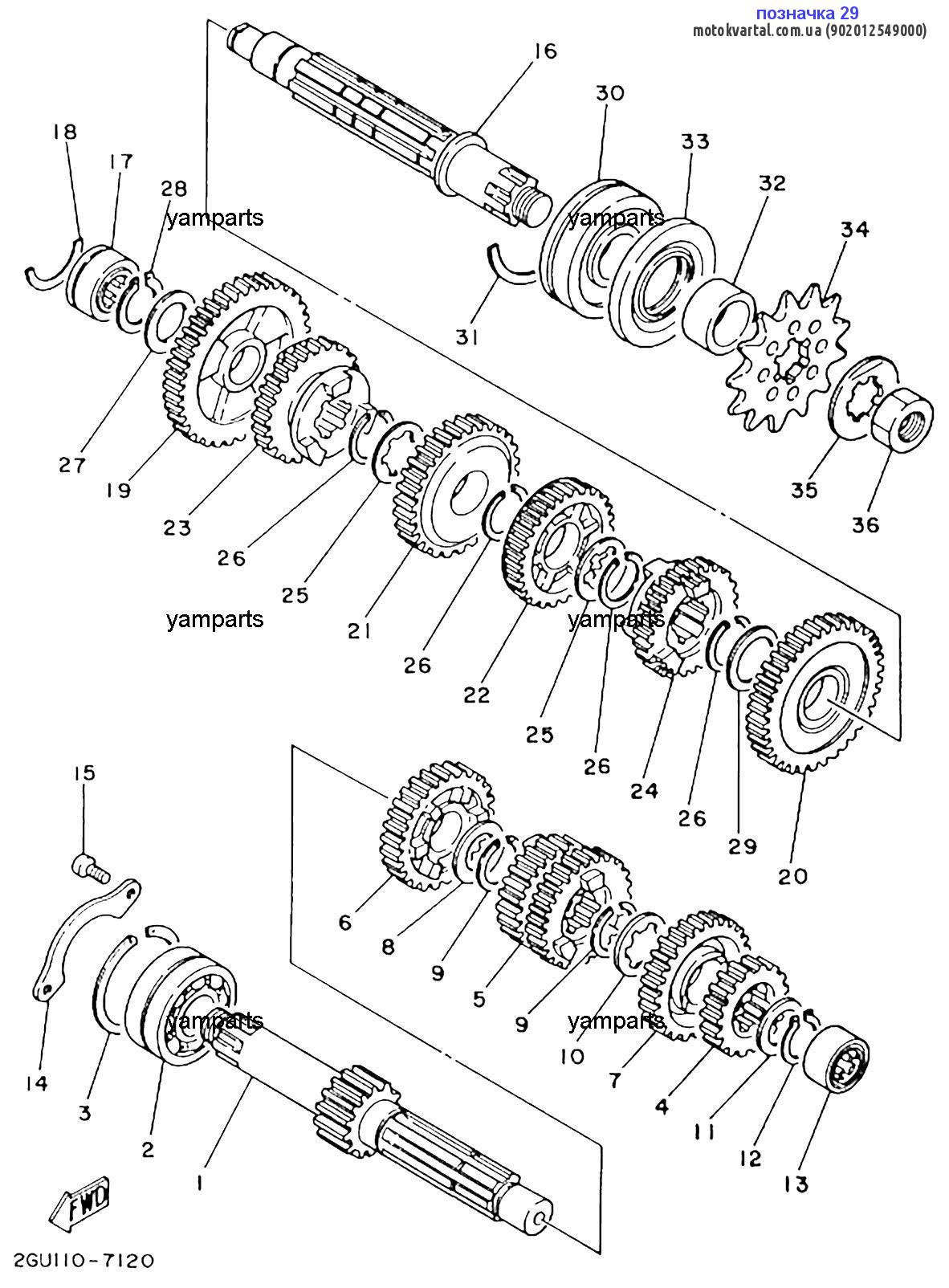 позначка 29
motokvartal.com.ua (902012549000)

16
30
33
32
34
18
17
28
yamparts
yamparts
31
27
19
23
26
25
21
26
22
25
26
24
26
29
20
35
36
yamparts
yamparts
15
6
8
9
5
9
10
7
4
11
12
13
14
3
2
1
yamparts
yamparts
FWD
2GU110-7120