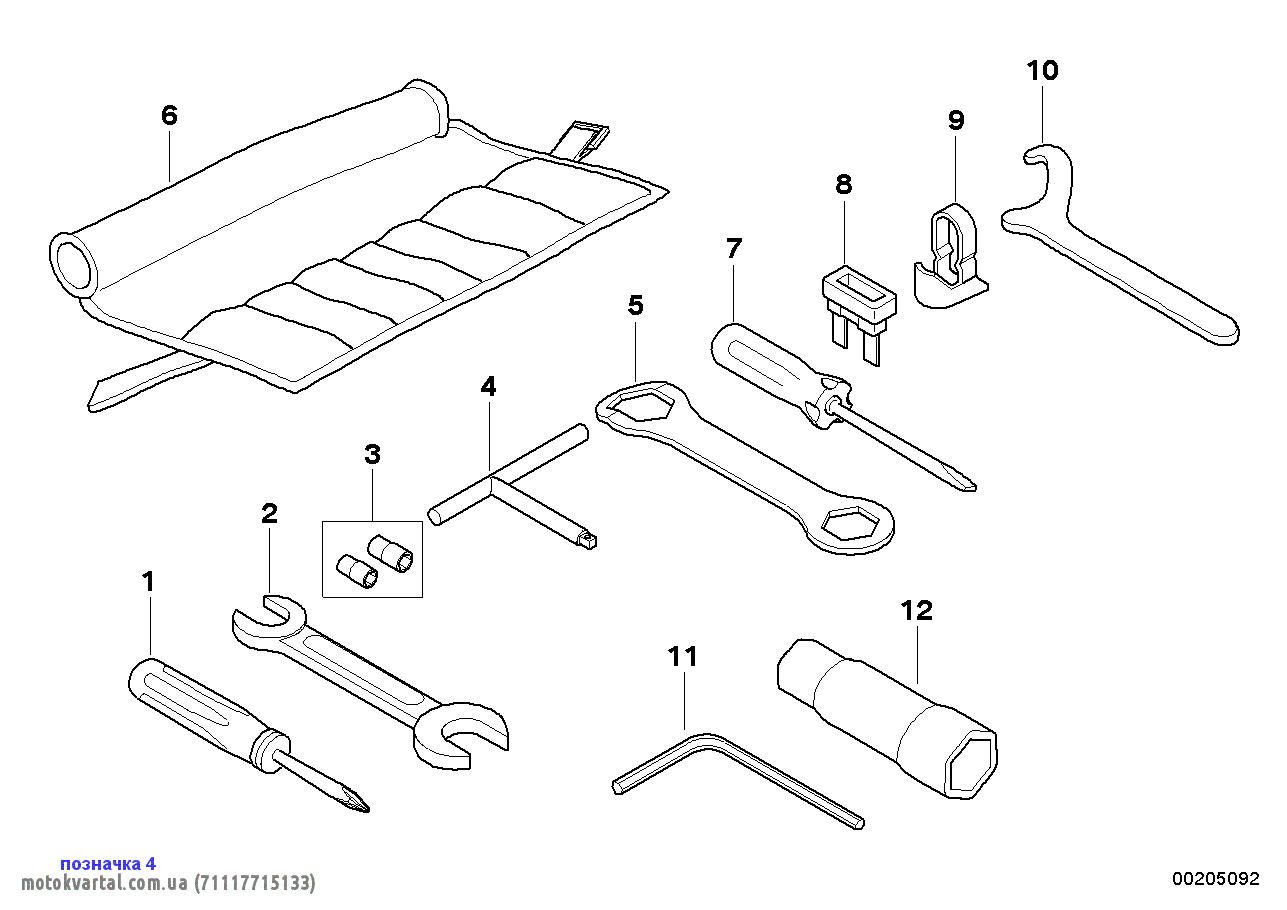 6
10
9
8
7
5
4
3
2
1
12
11
позначка 4
motokvartal.com.ua (71117715133)
00205092