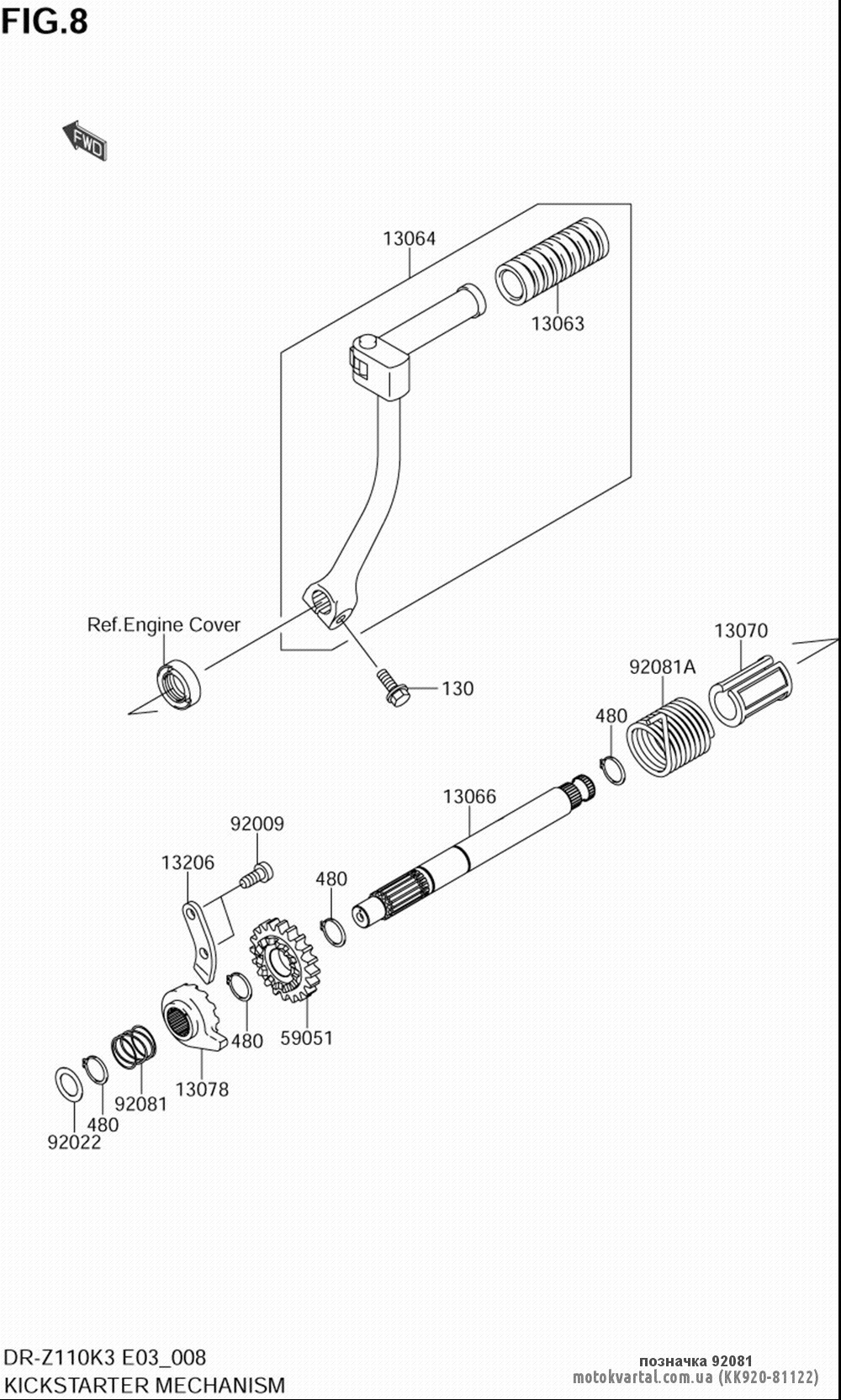 FIG.8

FWD

13064

13063

Ref.Engine Cover

130

13070

92081A

480

13066

92009

13206

480

480

59051

13078

92081

480

92022

DR-Z110K3 E03_008
KICKSTARTER MECHANISM

позначка 92081
motokvartal.com.ua (KK920-81122)