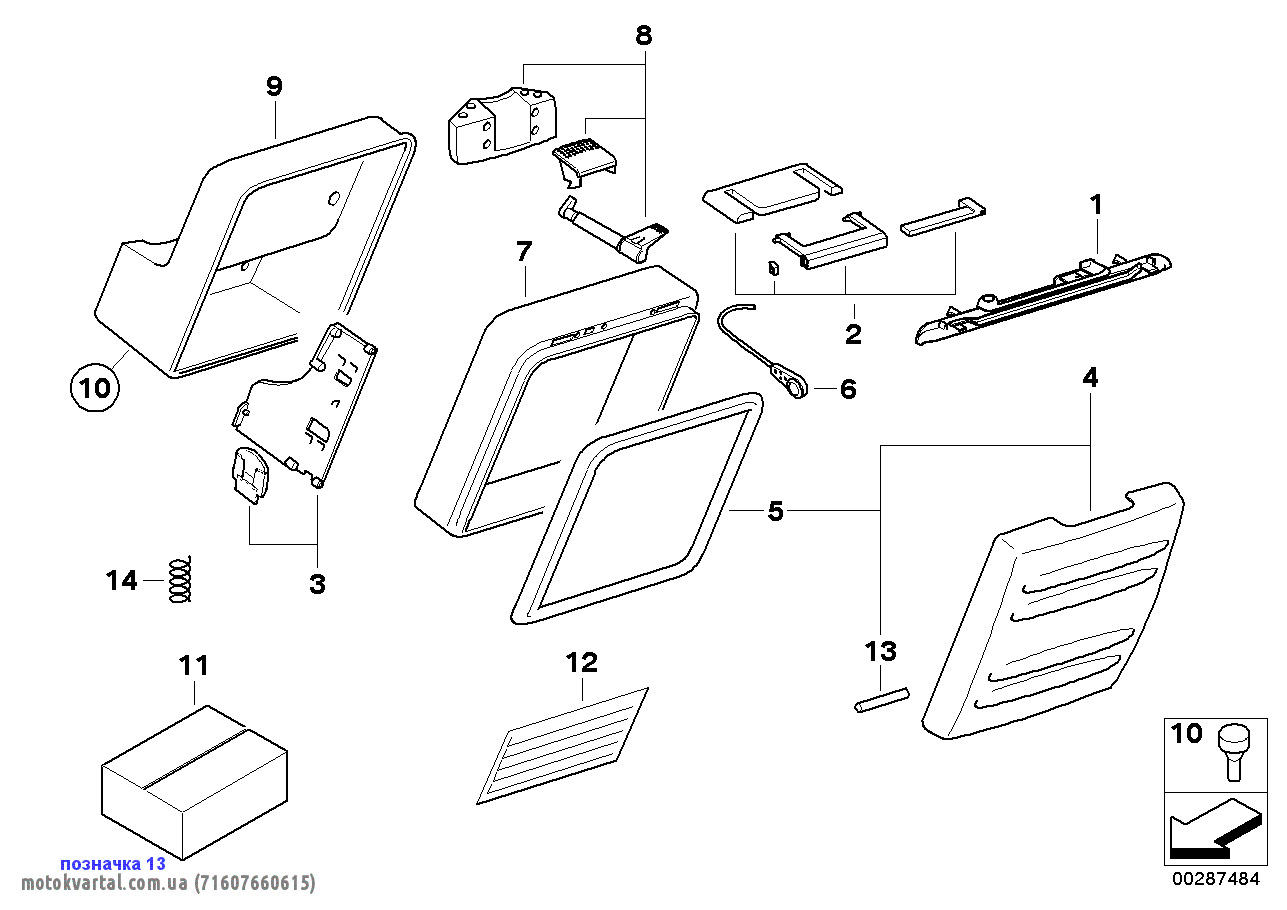 8
9
1
7
2
10
6
4
3
5
14
13
11
12
10
позначка 13
motokvartal.com.ua (71607660615)
00287484