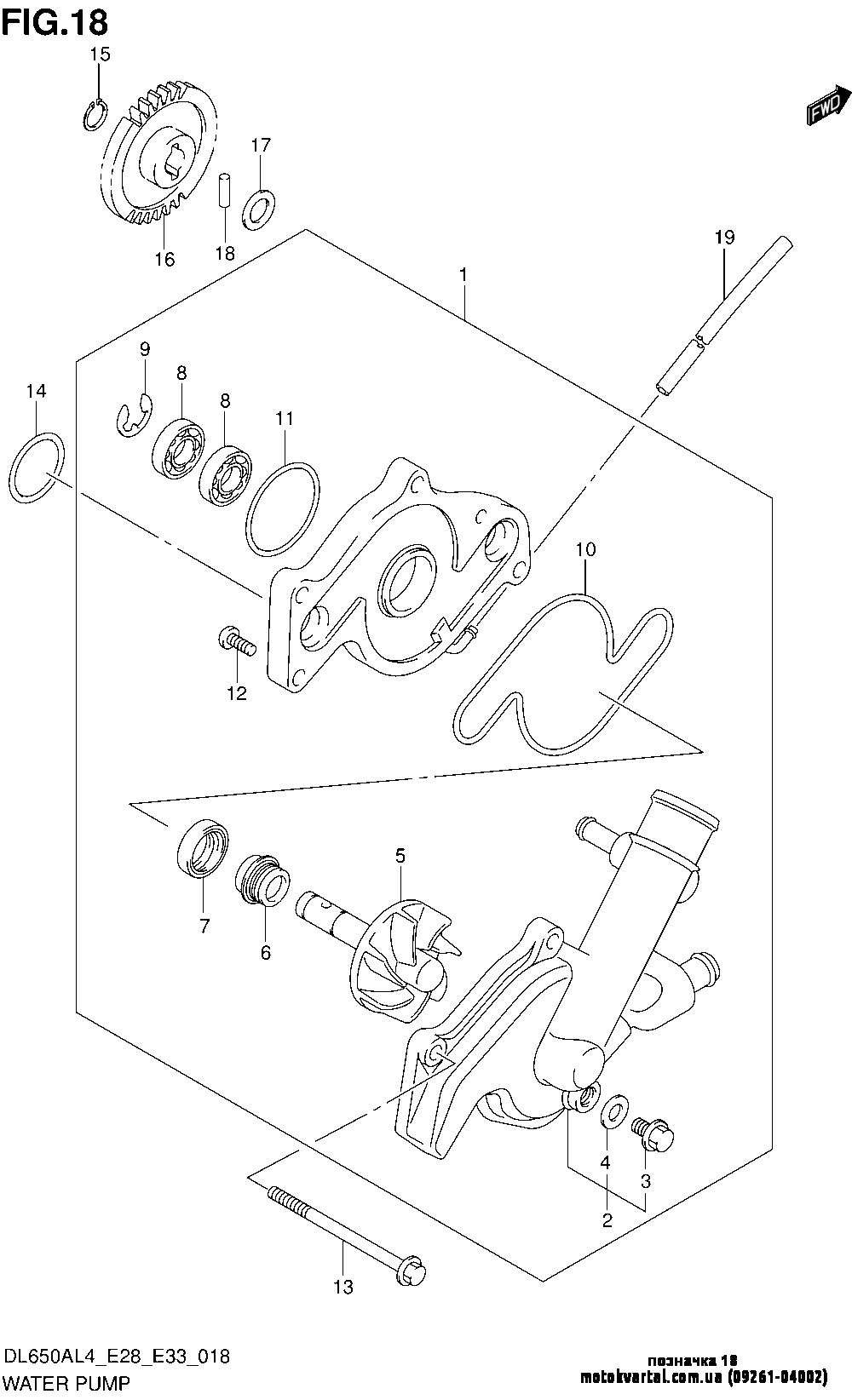 FIG.18

FWD

15
17
16
18
19
1
9
8
8
11
14
10
12
5
7
6
4
3
2
13

DL650AL4_E28_E33_018
WATER PUMP

позначка 18
motokvartal.com.ua (09261-04002)