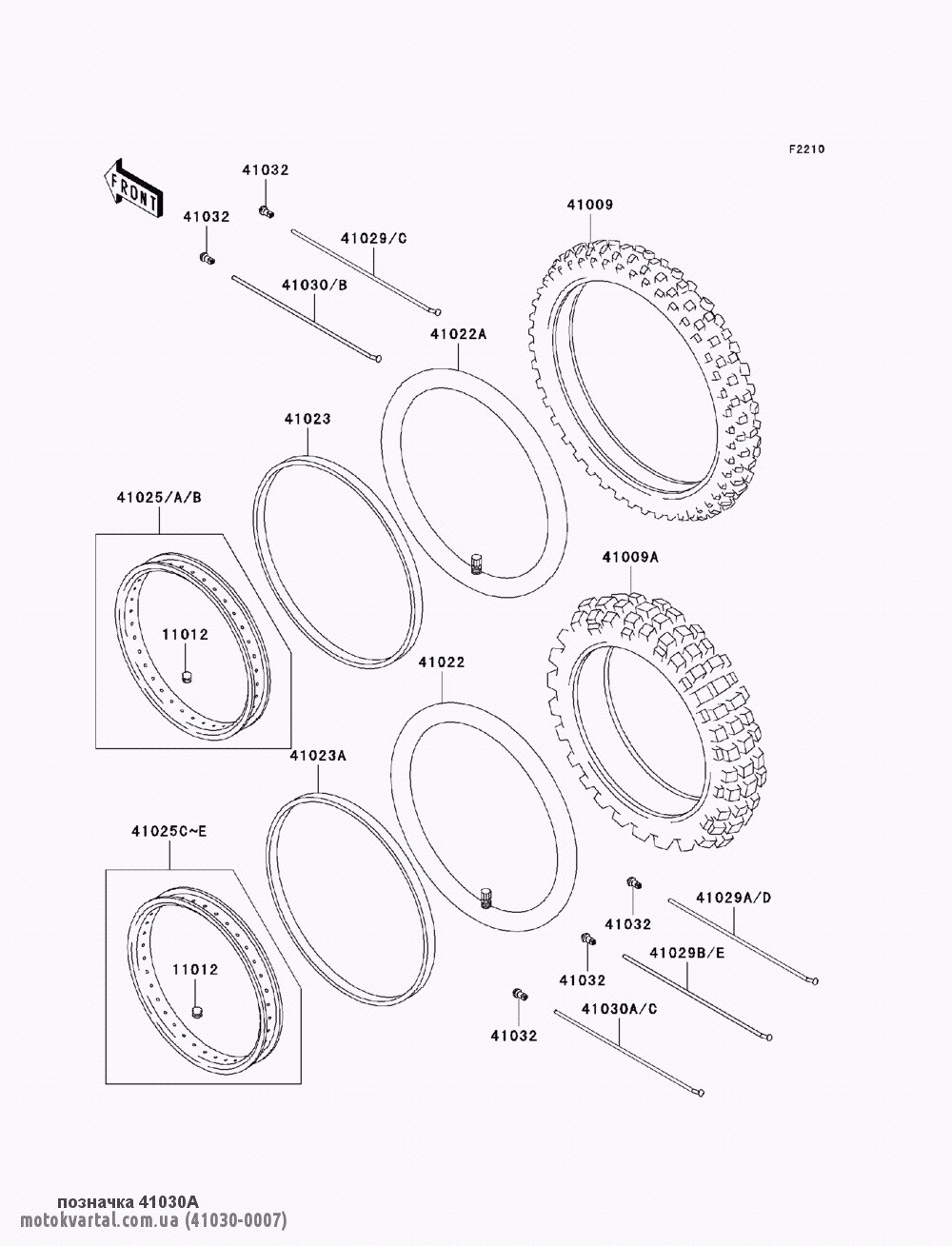 F2210

FRONT

41032

41032

41029/C

41030/B

41009

41022A

41023

41025/A/B

11012

41009A

41022

41023A

41025C~E

11012

41032

41029A/D

41032

41029B/E

41032

41030A/C

позначка 41030A
motokvartal.com.ua (41030-0007)