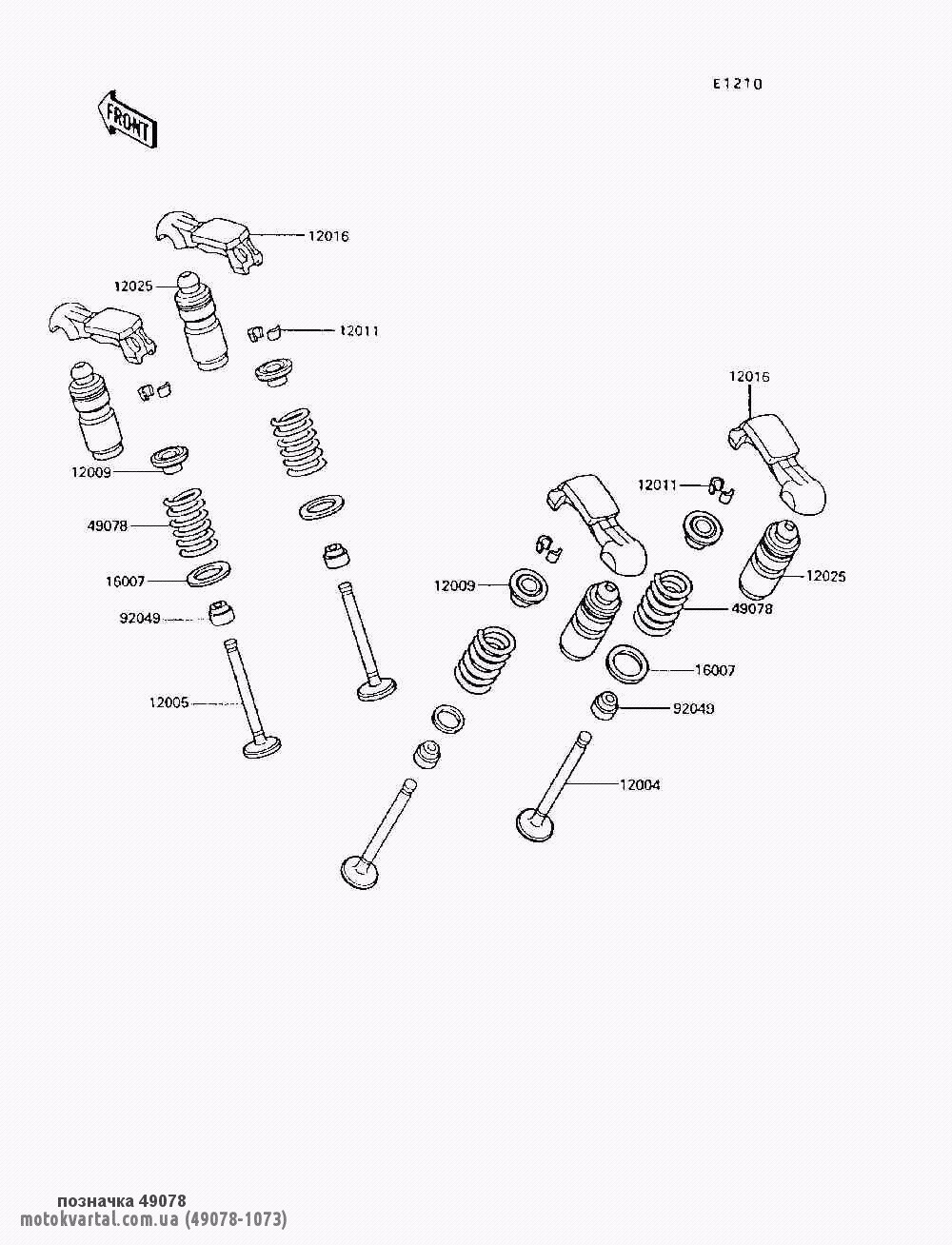 E1210

FRONT

12016
12025
12011
12009
49078
16007
92049
12005

12016
12011
12009
12025
49078
16007
92049
12004

позначка 49078
motokvartal.com.ua (49078-1073)