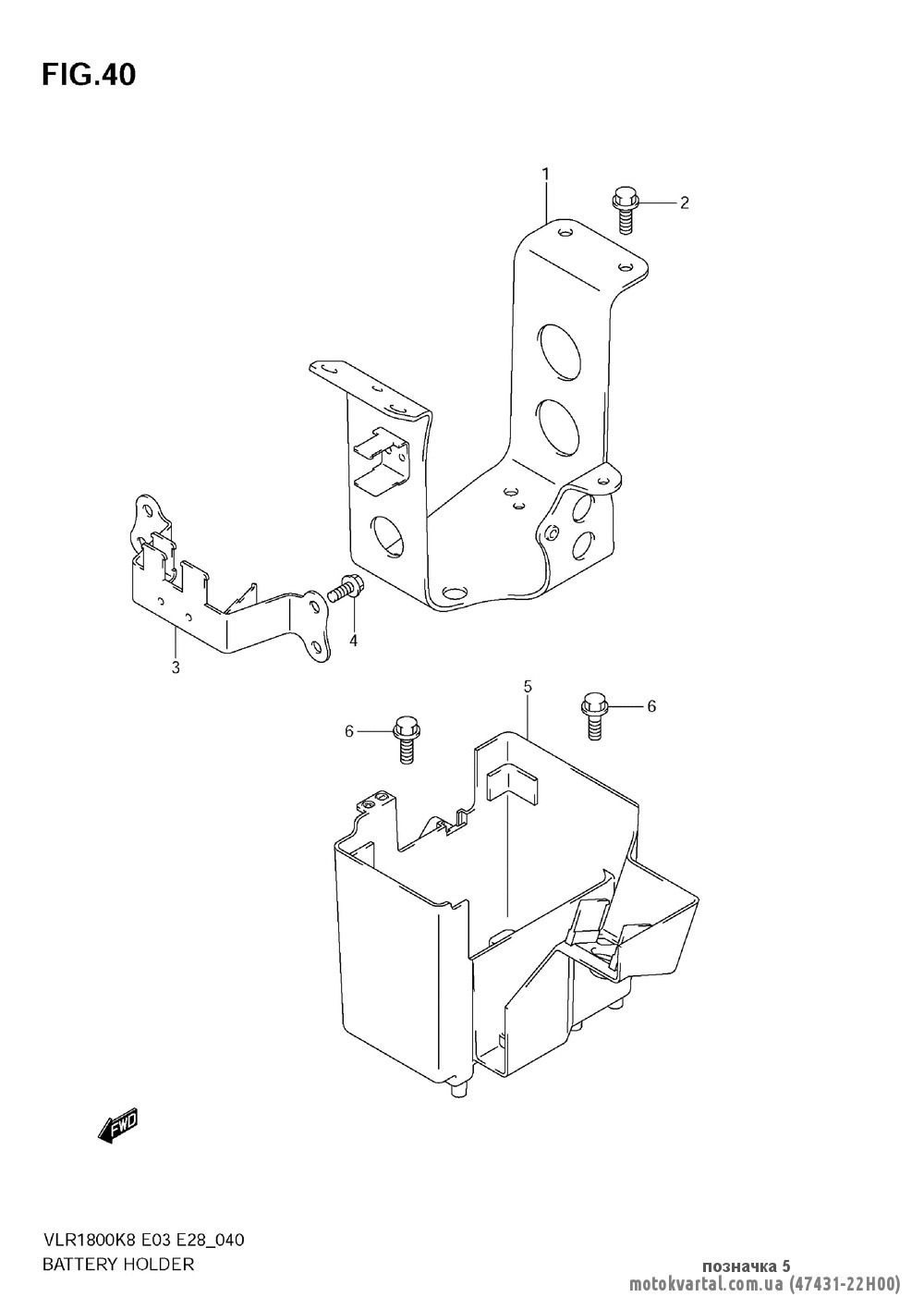 FIG.40

1
2
3
4
5
6
6

FWD

VLR1800K8 E03 E28_040
BATTERY HOLDER

позначка 5
motokvartal.com.ua (47431-22H00)