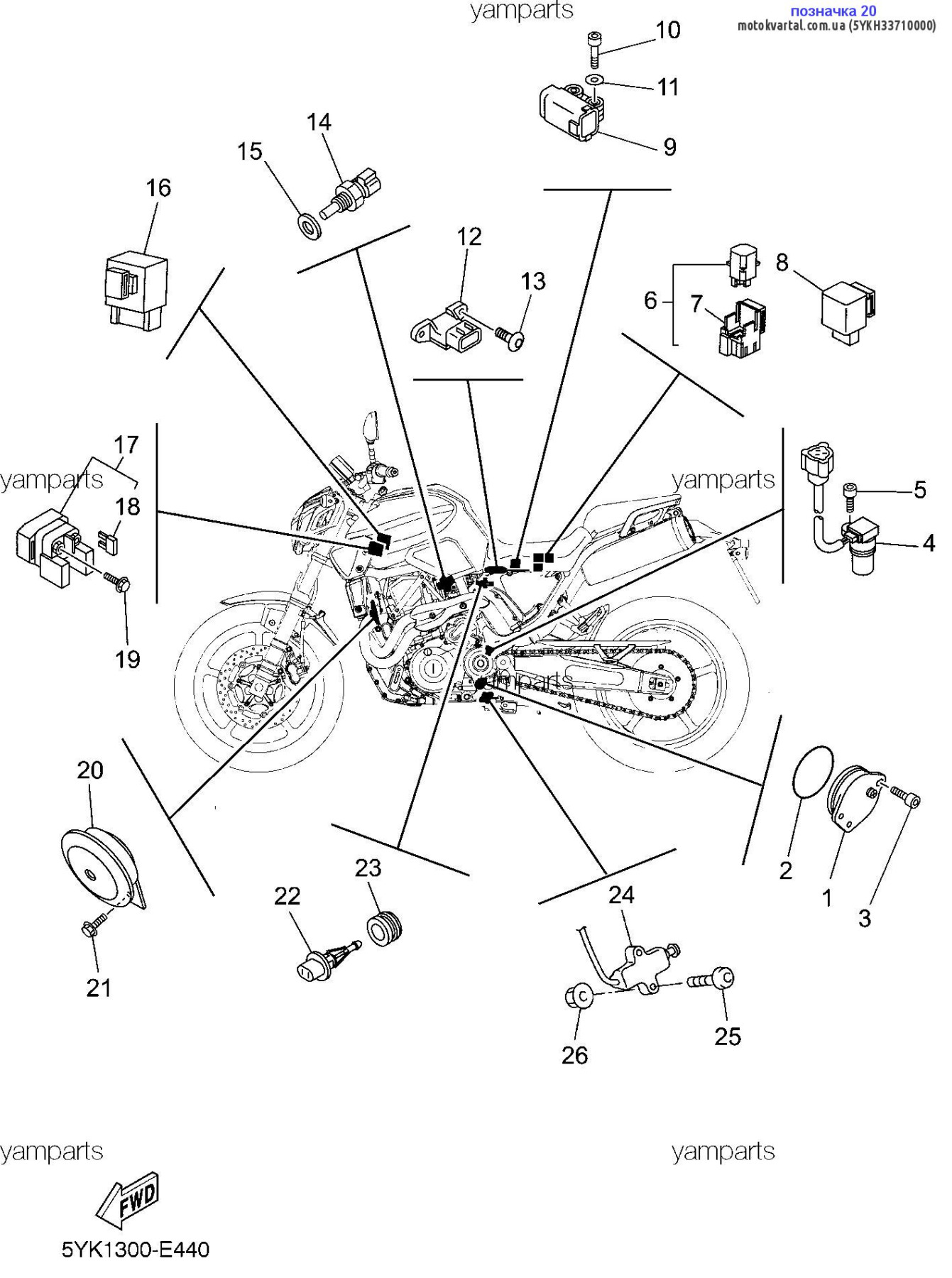 yamparts

позначка 20
motokvartal.com.ua (5YKH33710000)

10
11
9
14
15
16
12
13
6
7
8
17
18
19
yamparts
yamparts
5
4
yamparts
20
21
22
23
24
25
26
2
1
3

yamparts
yamparts

FWD

5YK1300-E440