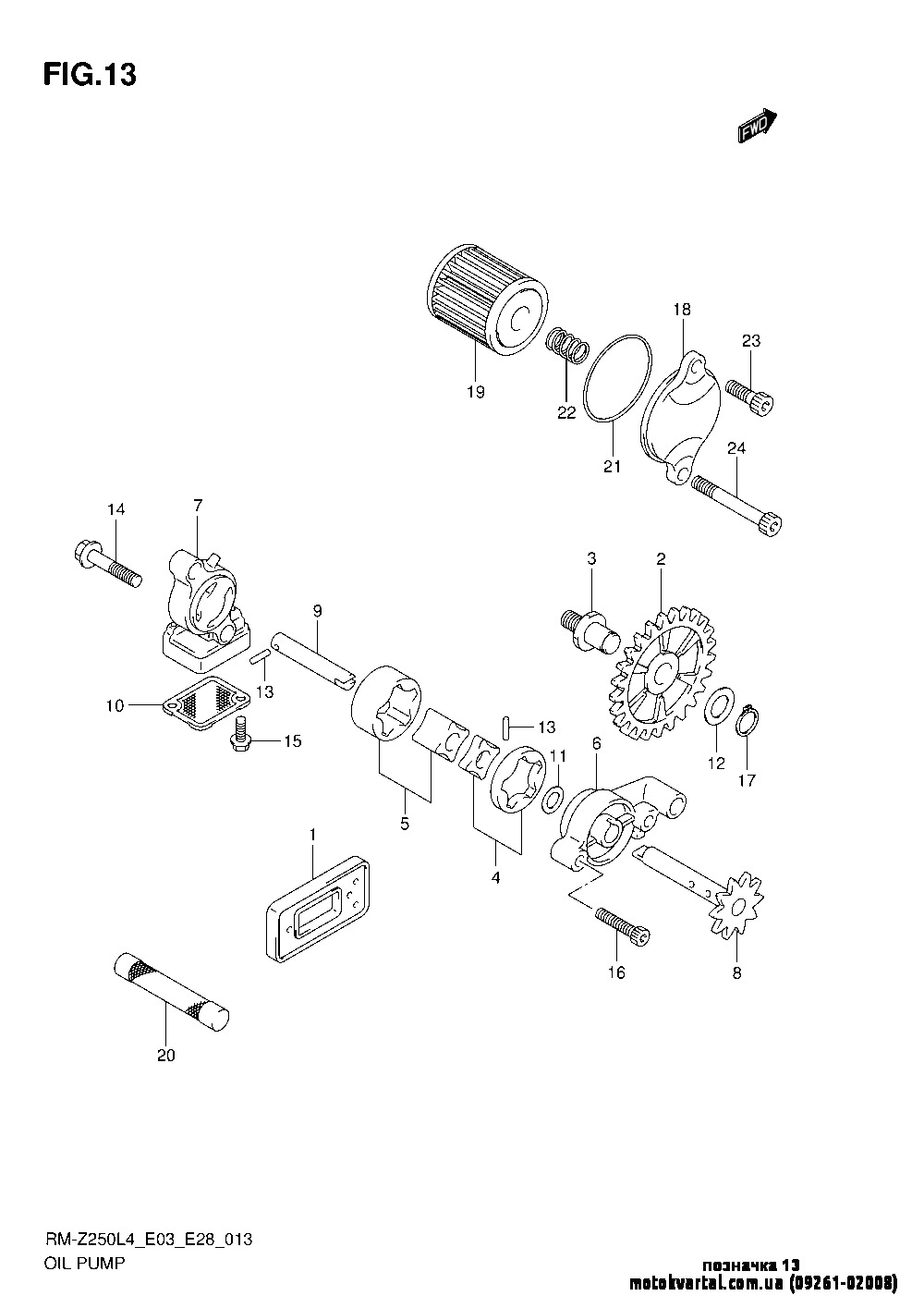 FIG.13

FWD

18
23
19
22
21
24
14
7
3
2
9
13
10
15
13
11
6
12
17
5
4
1
16
8
20

RM-Z250L4_E03_E28_013
OIL PUMP

позначка 13
motokvartal.com.ua (09261-02008)