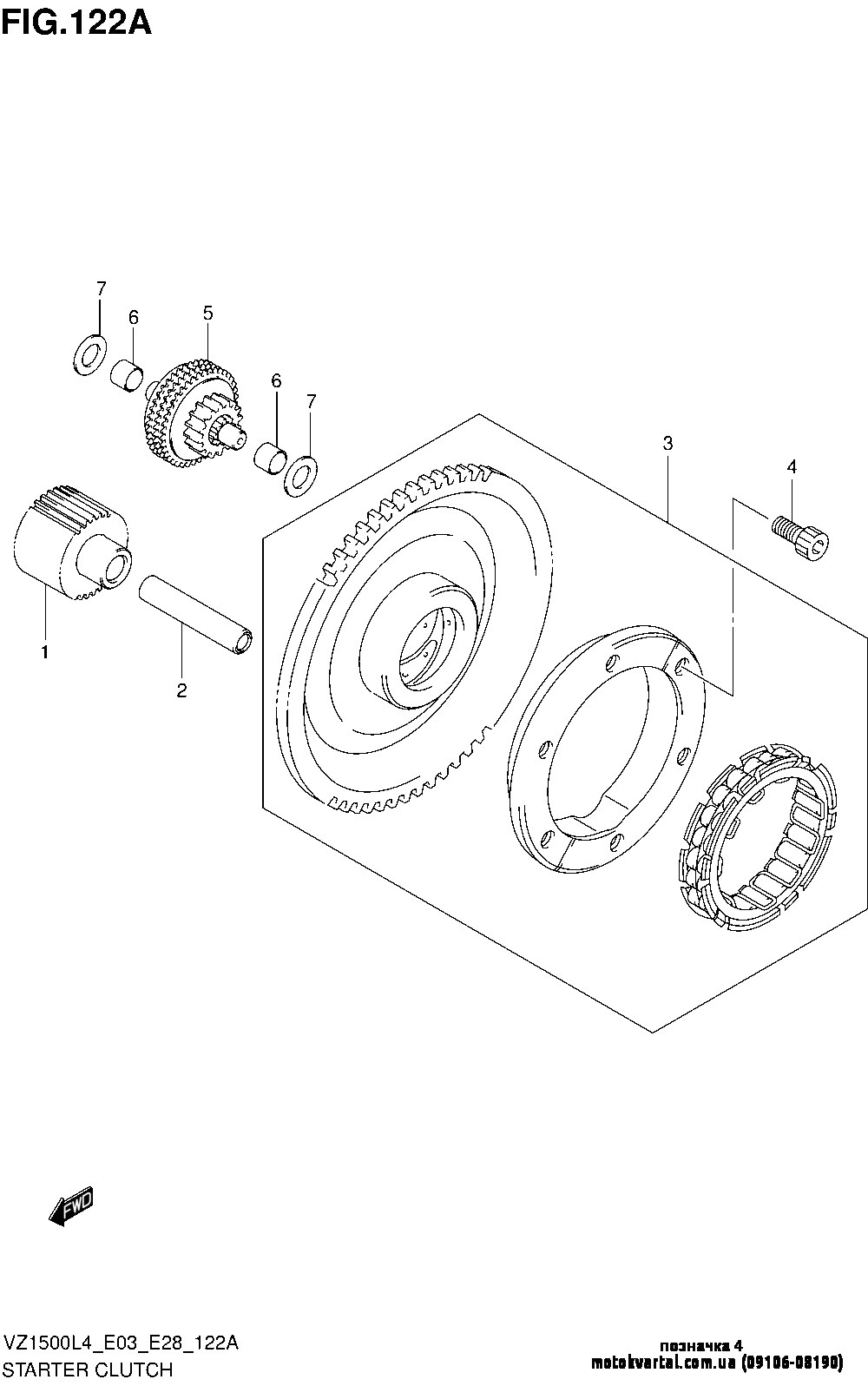 FIG.122A

7
6
5
6
7
3
4
1
2

FWD

VZ1500L4_E03_E28_122A
STARTER CLUTCH

позначка 4
motokvartal.com.ua (09106-08190)