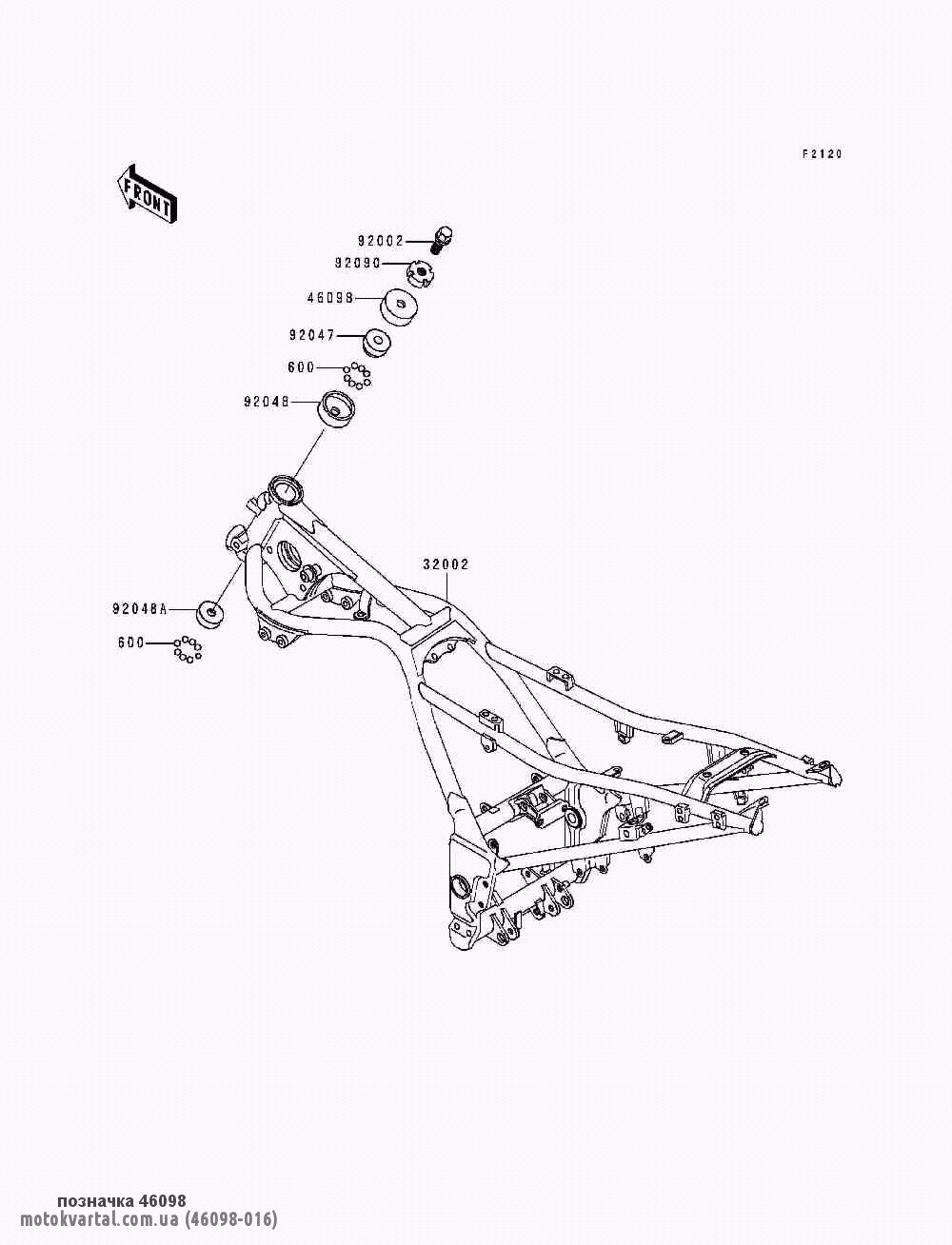 F2120

FRONT

92002

92090

46098

92047

600

92048

32002

92048A

600

позначка 46098
motokvartal.com.ua (46098-016)