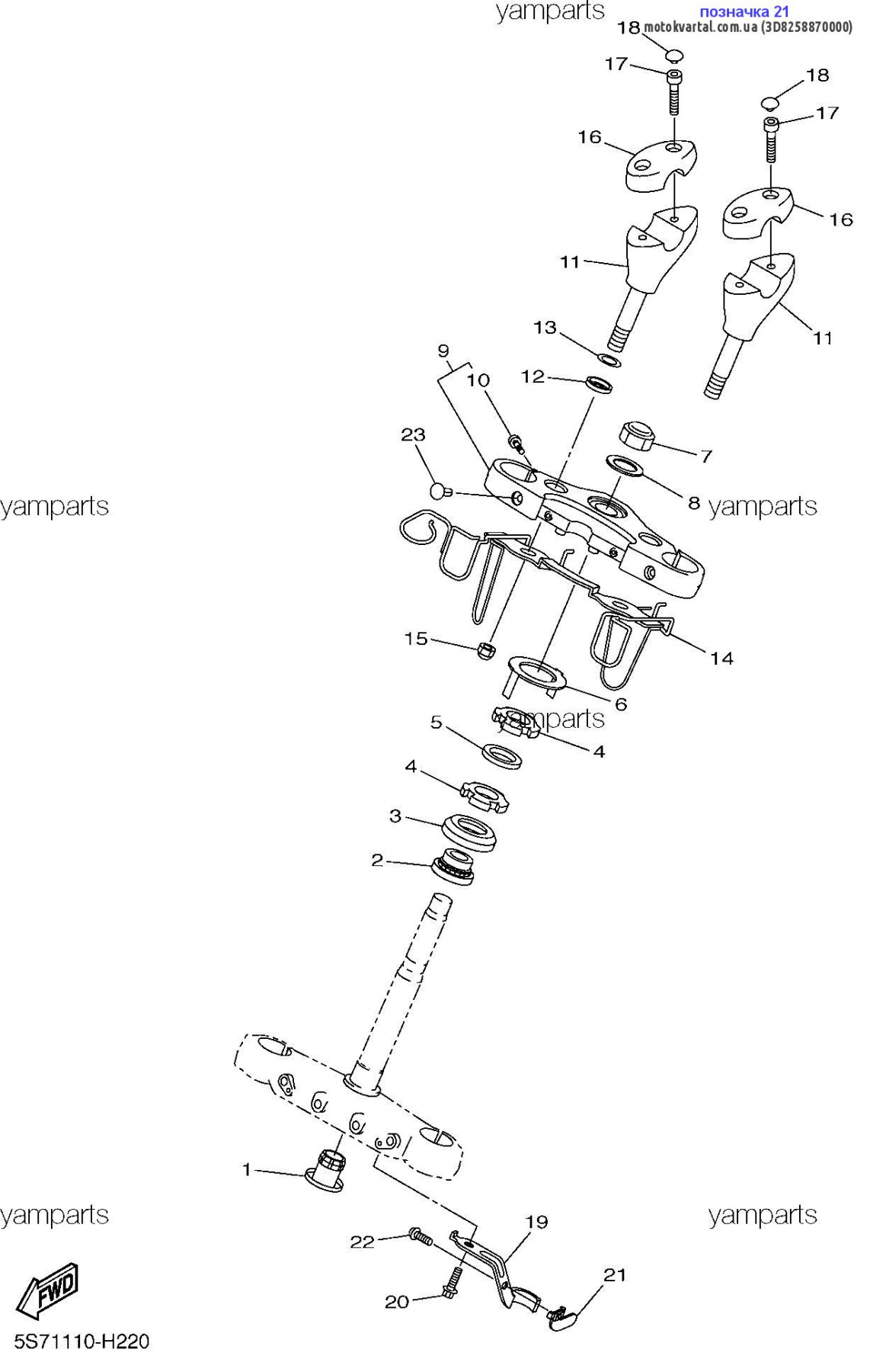 yamparts
позначка 21
motokvartal.com.ua (3D8258870000)
18
17
18
17
16
16
11
11
13
9
10
12
23
7
8
yamparts
yamparts
15
14
6
yamparts
5
4
4
3
2
1
yamparts
yamparts
19
22
21
20
FWD
5S71110-H220