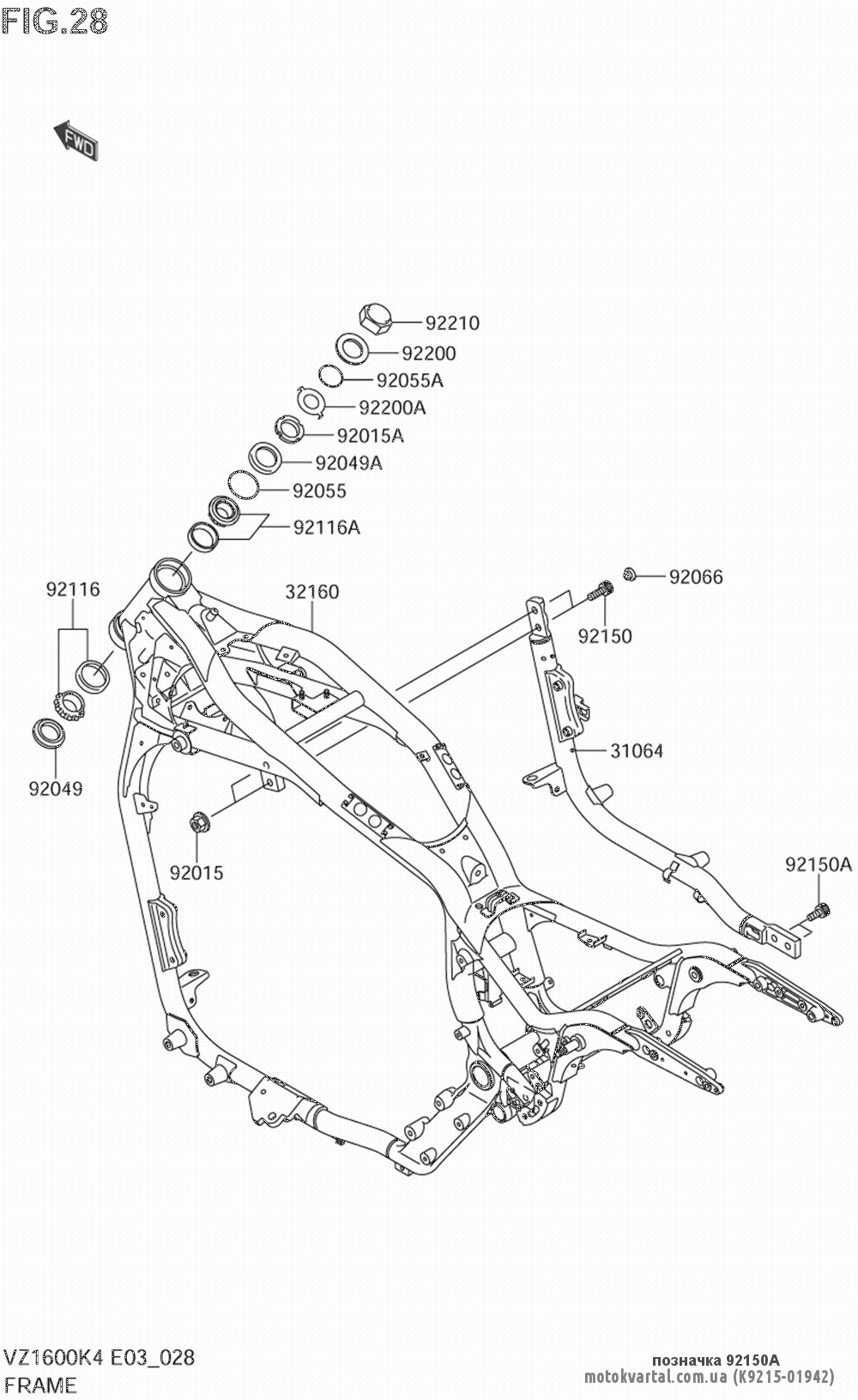 FIG.28

FWD

92210
92200
92055A
92200A
92015A
92049A
92055
92116A
92116
32160
92066
92150
31064
92049
92015
92150A

VZ1600K4 E03_028
FRAME

позначка 92150A
motokvartal.com.ua (K9215-01942)