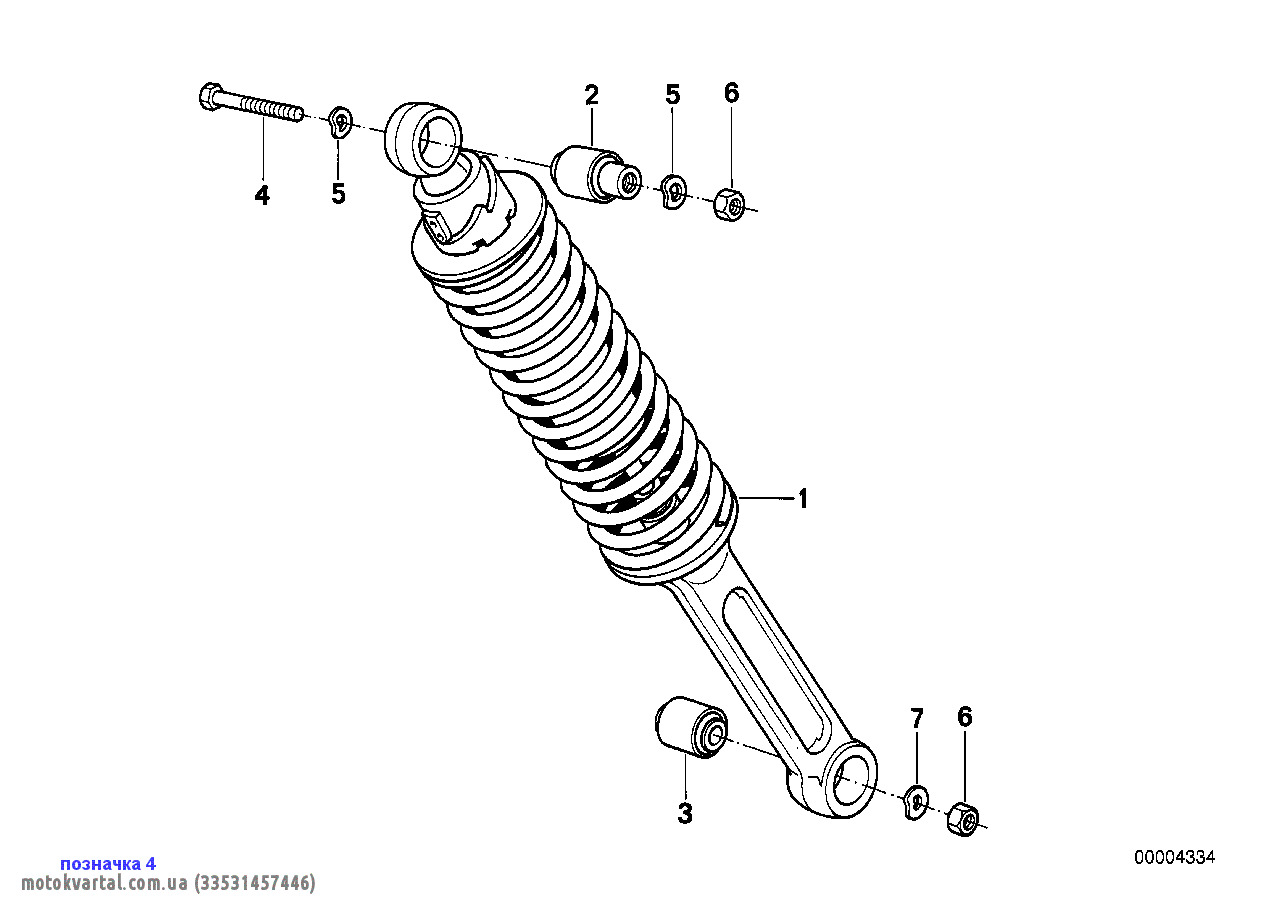 2
5
6
4
5
1
7
6
3
позначка 4
motokvartal.com.ua (33531457446)
00004334