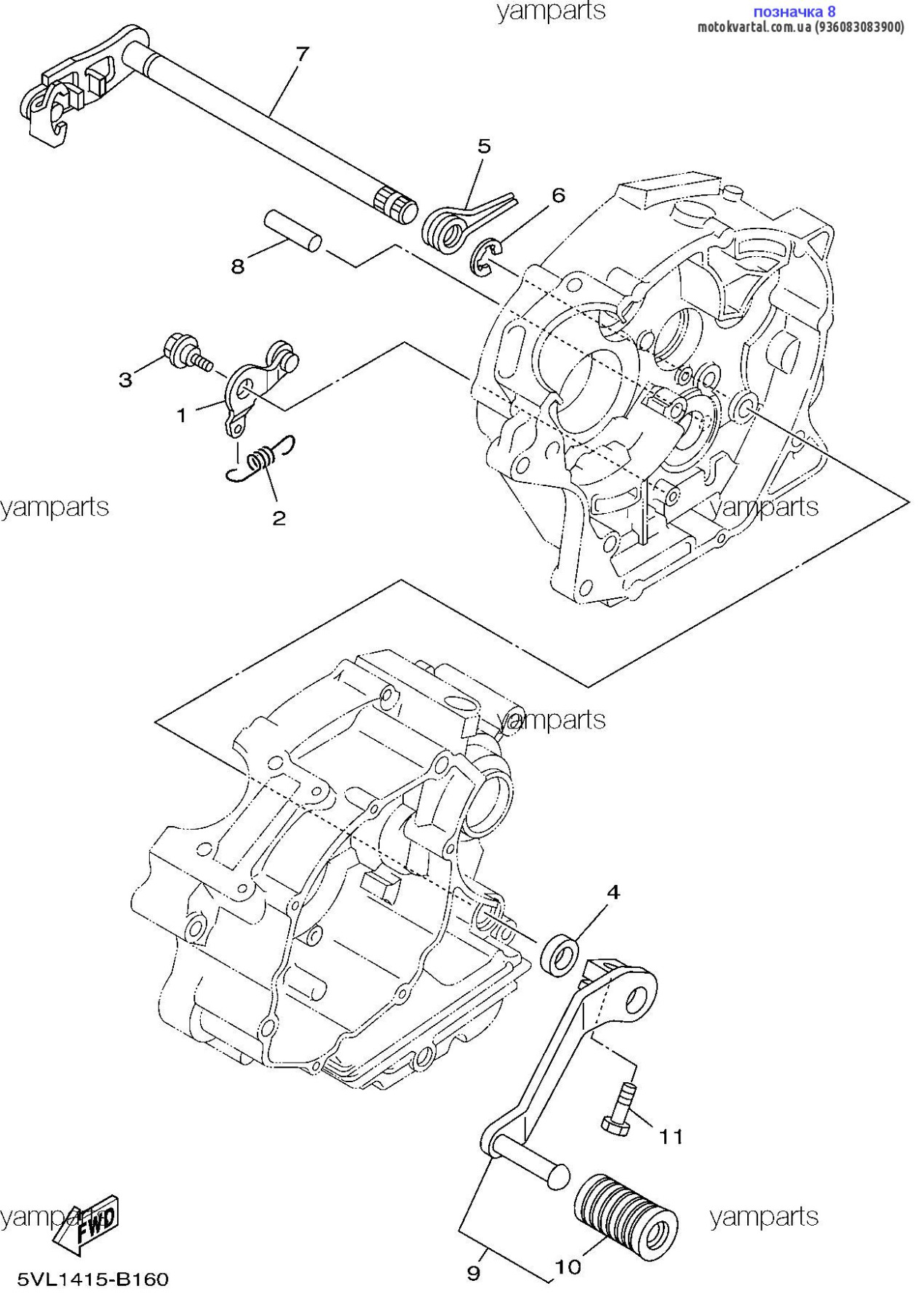 yamparts

позначка 8
motokvartal.com.ua (936083083900)

7
5
6
8
3
1
2
yamparts
yamparts
yamparts
4
11
yamparts
FWD
yamparts
9
10
5VL1415-B160