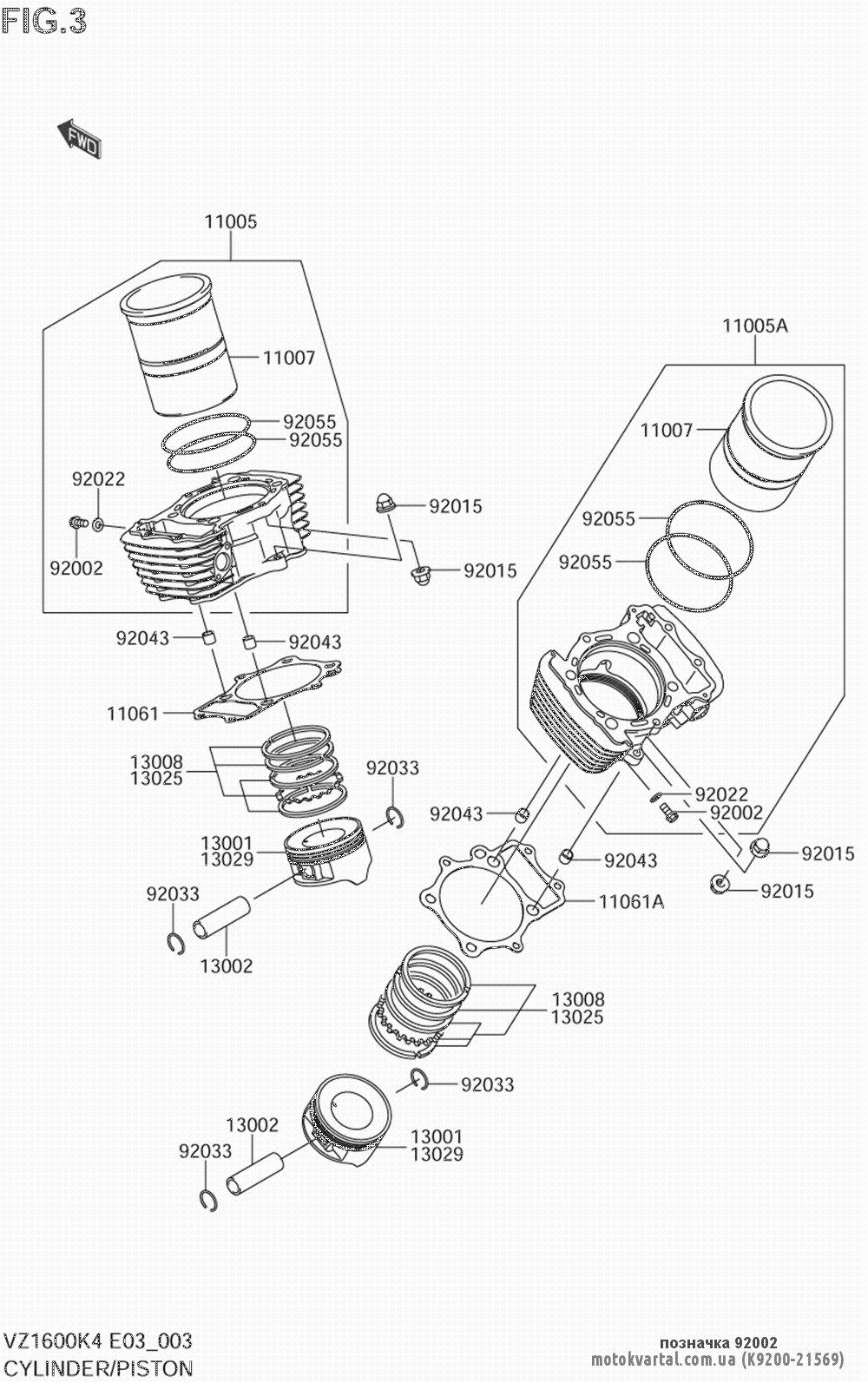 FIG.3

FWD

11005
11007
92055
92055
92022
92002
92015
92015
92043
92043
11061
13008
13025
92033
13001
13029
92033
13002

11005A
11007
92055
92055
92022
92002
92043
92043
92015
92015
11061A
13008
13025
92033
13002
13001
13029
92033

VZ1600K4 E03_003
CYLINDER/PISTON

позначка 92002
motokvartal.com.ua (K9200-21569)