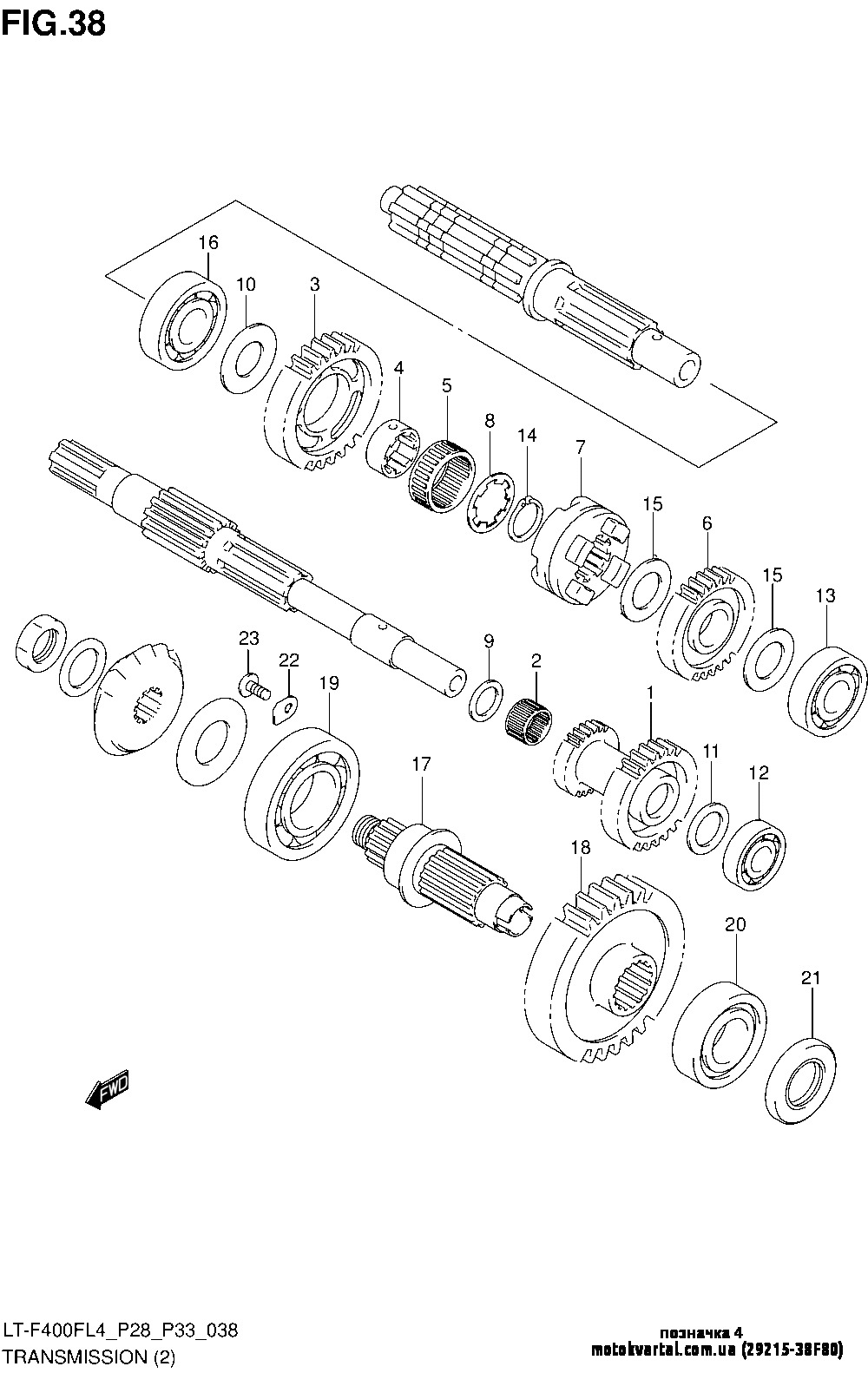 FIG.38

16
10
3
4
5
8
14
7
15
6
15
13
23
22
19
9
2
1
11
12
17
18
20
21

FWD

LT-F400FL4_P28_P33_038
TRANSMISSION (2)

позначка 4
motokvartal.com.ua (29215-38F80)